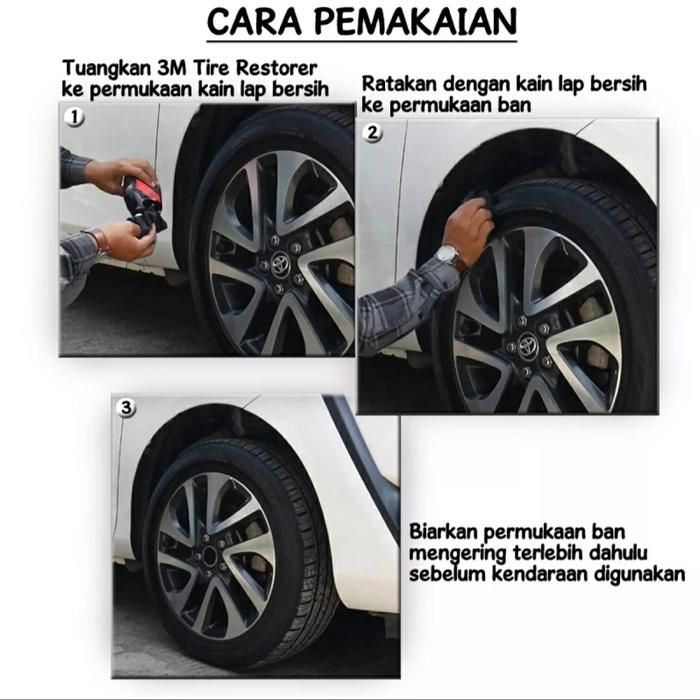 CARA PEMAKAIAN

Tuangkan 3M Tire Restorer ke permukaan kain lap bersih

1

Ratakan dengan kain lap bersih ke permukaan ban

2

3

Biarkan permukaan ban mengering terlebih dahulu sebelum kendaraan digunakan