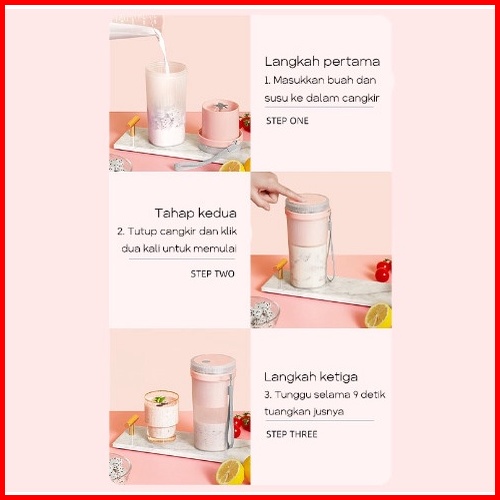 Langkah pertama
1. Masukkan buah dan susu ke dalam cangkir
STEP ONE

Tahap kedua
2. Tutup cangkir dan klik dua kali untuk memulai
STEP TWO

Langkah ketiga
3. Tunggu selama 9 detik tuangkan jusnya
STEP THREE