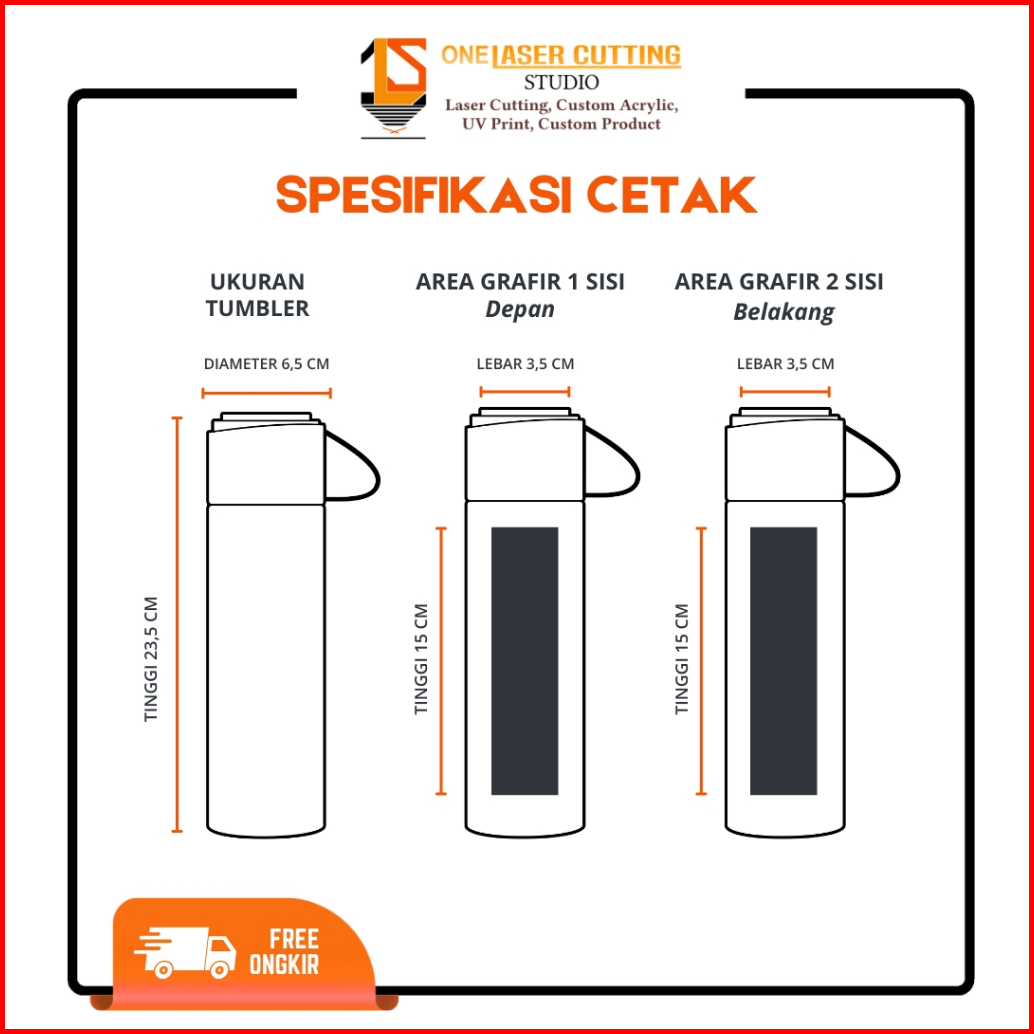 ONE LASER CUTTING
STUDIO
Laser Cutting, Custom Acrylic, UV Print, Custom Product

SPESIFIKASI CETAK

UKURAN TUMBLER

DIAMETER 6,5 CM

TINGGI 23,5 CM

AREA GRAFIR 1 SISI
Depan

LEBAR 3,5 CM

TINGGI 15 CM

AREA GRAFIR 2 SISI
Belakang

LEBAR 3,5 CM

TINGGI 15 CM

FREE ONGKIR