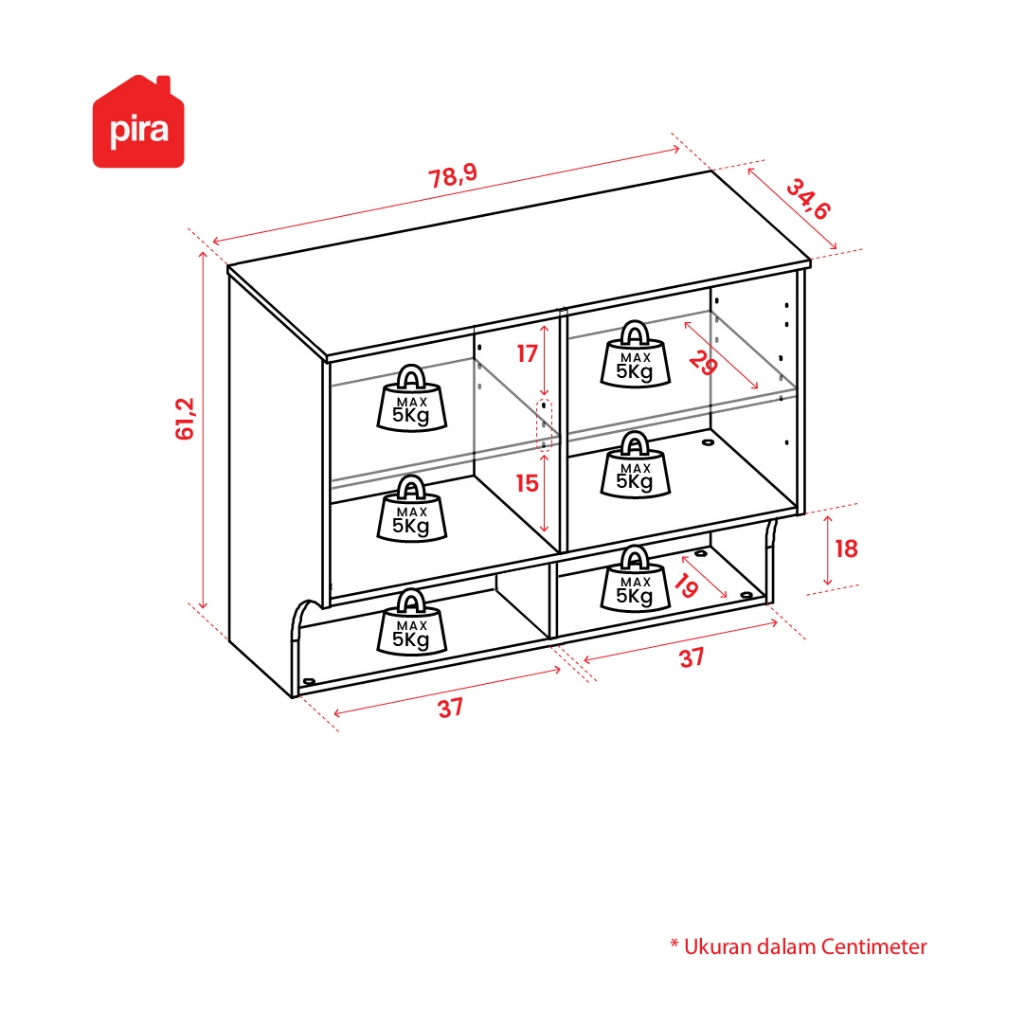 pira

78,9

34,6

61,2

17

15

29

18

19

37

37

MAX 5Kg

MAX 5Kg

MAX 5Kg

MAX 5Kg

MAX 5Kg

MAX 5Kg

* Ukuran dalam Centimeter