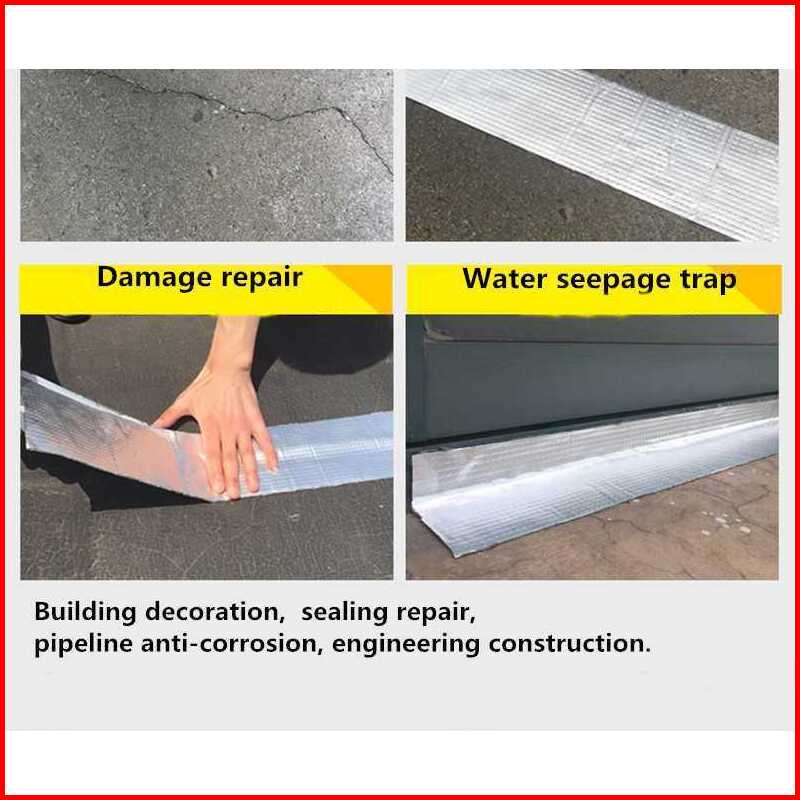 Damage repair

Water seepage trap

Building decoration, sealing repair, pipeline anti-corrosion, engineering construction.