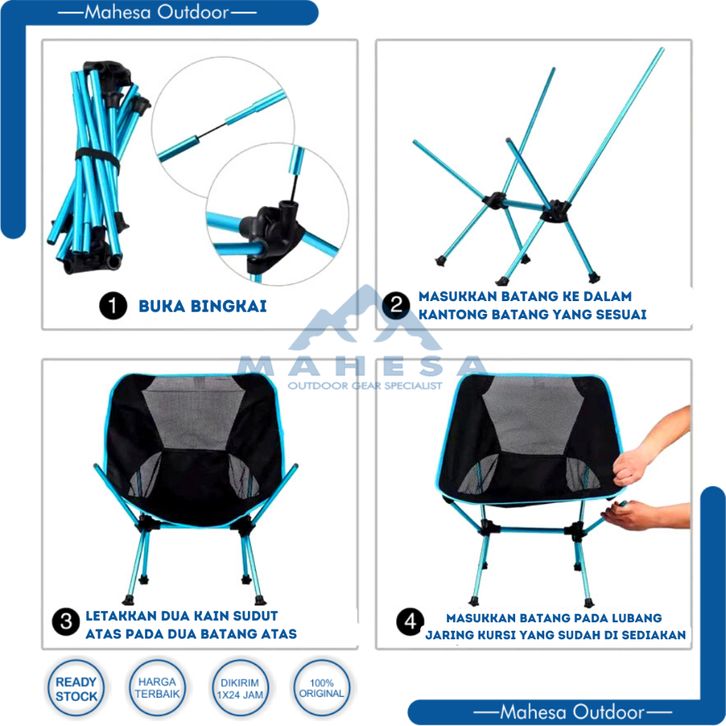 —Mahesa Outdoor—

1 BUKA BINGKAI

2 MASUKKAN BATANG KE DALAM KANTONG BATANG YANG SESUAI

MAHESA
OUTDOOR GEAR SPECIALIST

3 LETAKKAN DUA KAIN SUDUT ATAS PADA DUA BATANG ATAS

4 MASUKKAN BATANG PADA LUBANG JARING KURSI YANG SUDAH DI SEDIAKAN

READY STOCK

HARGA TERBAIK

DIKIRIM 1X24 JAM

100% ORIGINAL

—Mahesa Outdoor—