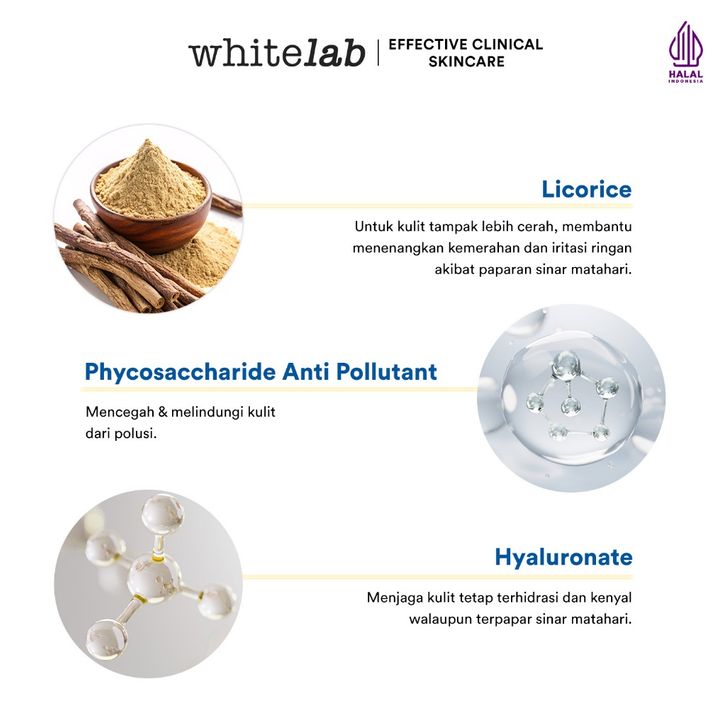 whitelab | EFFECTIVE CLINICAL SKINCARE

HALAL
INDONESIA

Licorice

Untuk kulit tampak lebih cerah, membantu menenangkan kemerahan dan iritasi ringan akibat paparan sinar matahari.

Phycosaccharide Anti Pollutant

Mencegah & melindungi kulit dari polusi.

Hyaluronate

Menjaga kulit tetap terhidrasi dan kenyal walaupun terpapar sinar matahari.