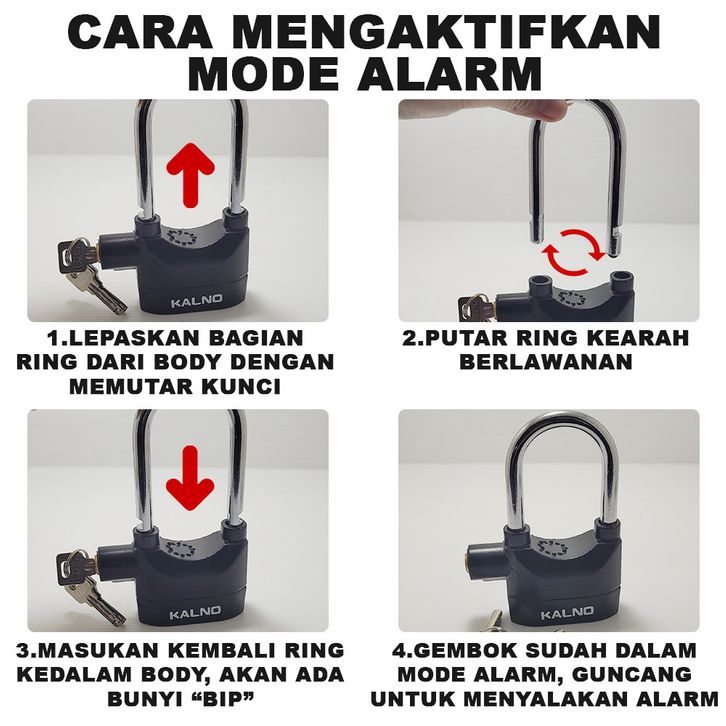 CARA MENGAKTIFKAN MODE ALARM

KALNO

1.LEPASKAN BAGIAN RING DARI BODY DENGAN MEMUTAR KUNCI

2.PUTAR RING KEARAH BERLAWANAN

KALNO

3.MASUKAN KEMBALI RING KEDALAM BODY, AKAN ADA BUNYI “BIP”

KALNO

4.GEMBOK SUDAH DALAM MODE ALARM, GUNCANG UNTUK MENYALAKAN ALARM