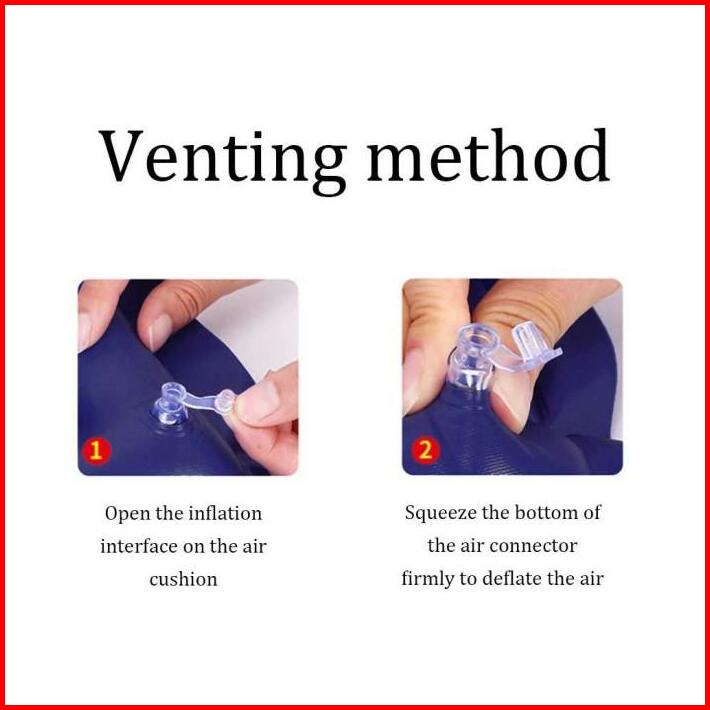 Venting method

1

Open the inflation interface on the air cushion

2

Squeeze the bottom of the air connector firmly to deflate the air