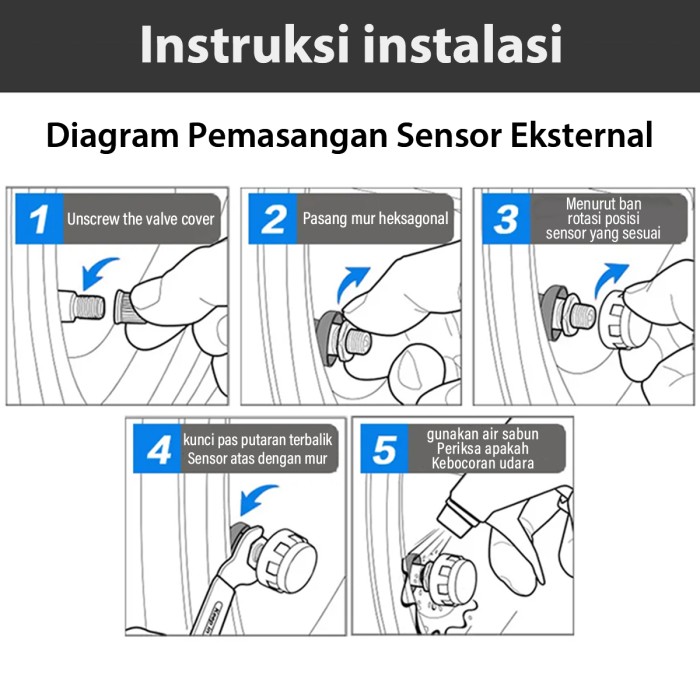 Instruksi instalasi

Diagram Pemasangan Sensor Eksternal

1 Unscrew the valve cover

2 Pasang mur heksagonal

3 Menurut ban rotasi posisi sensor yang sesuai

4 kunci pas putaran terbalik Sensor atas dengan mur

5 gunakan air sabun Periksa apakah Kebocoran udara