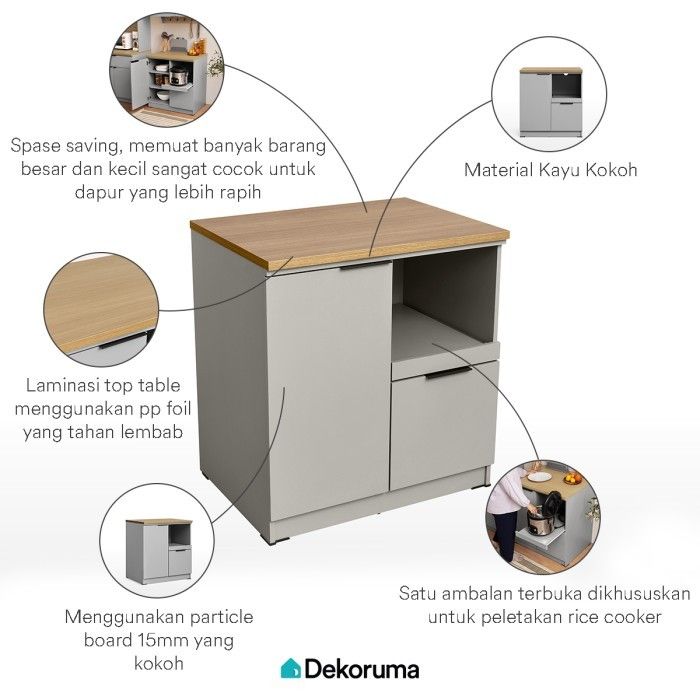 Spase saving, memuat banyak barang besar dan kecil sangat cocok untuk dapur yang lebih rapih

Material Kayu Kokoh

Laminasi top table menggunakan pp foil yang tahan lembab

Menggunakan particle board 15mm yang kokoh

Satu ambalan terbuka dikhususkan untuk peletakan rice cooker

Dekoruma