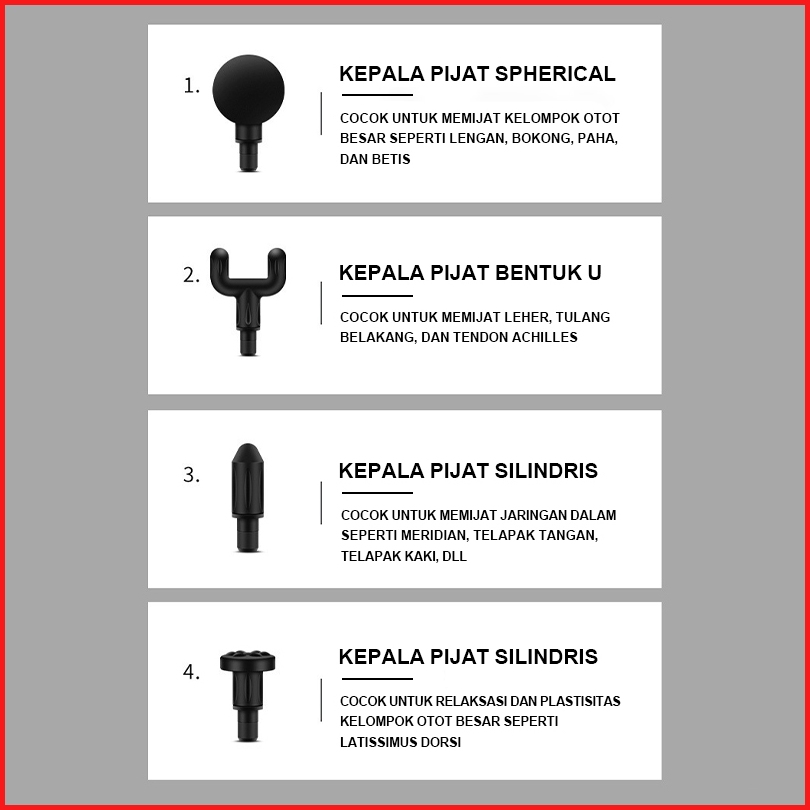 1.

KEPALA PIJAT SPHERICAL

COCOK UNTUK MEMIJAT KELOMPOK OTOT BESAR SEPERTI LENGAN, BOKONG, PAHA, DAN BETIS

2.

KEPALA PIJAT BENTUK U

COCOK UNTUK MEMIJAT LEHER, TULANG BELAKANG, DAN TENDON ACHILLES

3.

KEPALA PIJAT SILINDRIS

COCOK UNTUK MEMIJAT JARINGAN DALAM SEPERTI MERIDIAN, TELAPAK TANGAN, TELAPAK KAKI, DLL

4.

KEPALA PIJAT SILINDRIS

COCOK UNTUK RELAKSASI DAN PLASTISITAS KELOMPOK OTOT BESAR SEPERTI LATISSIMUS DORSI