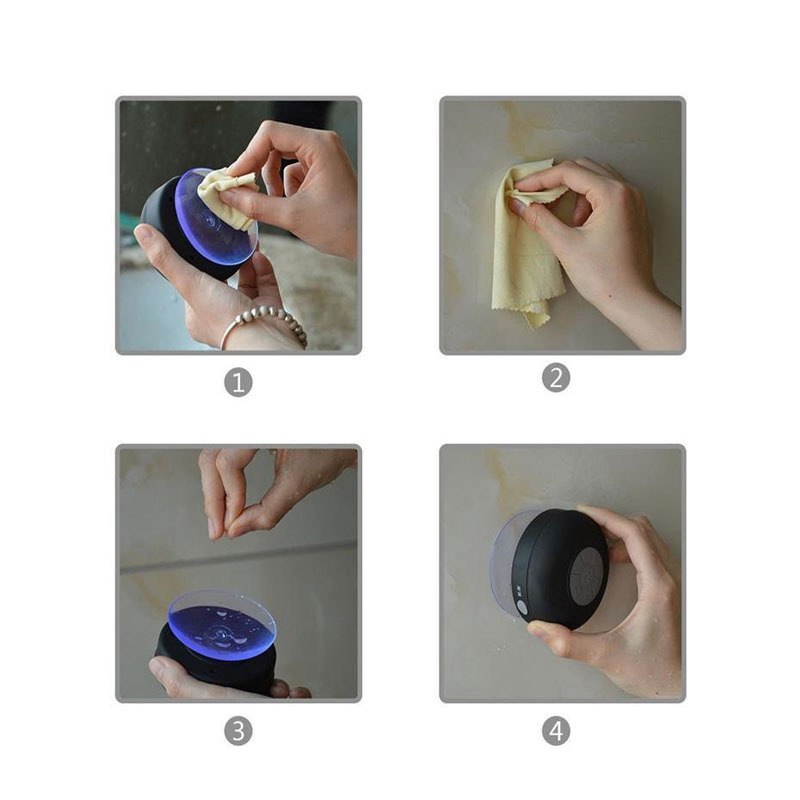 1

2

3

4