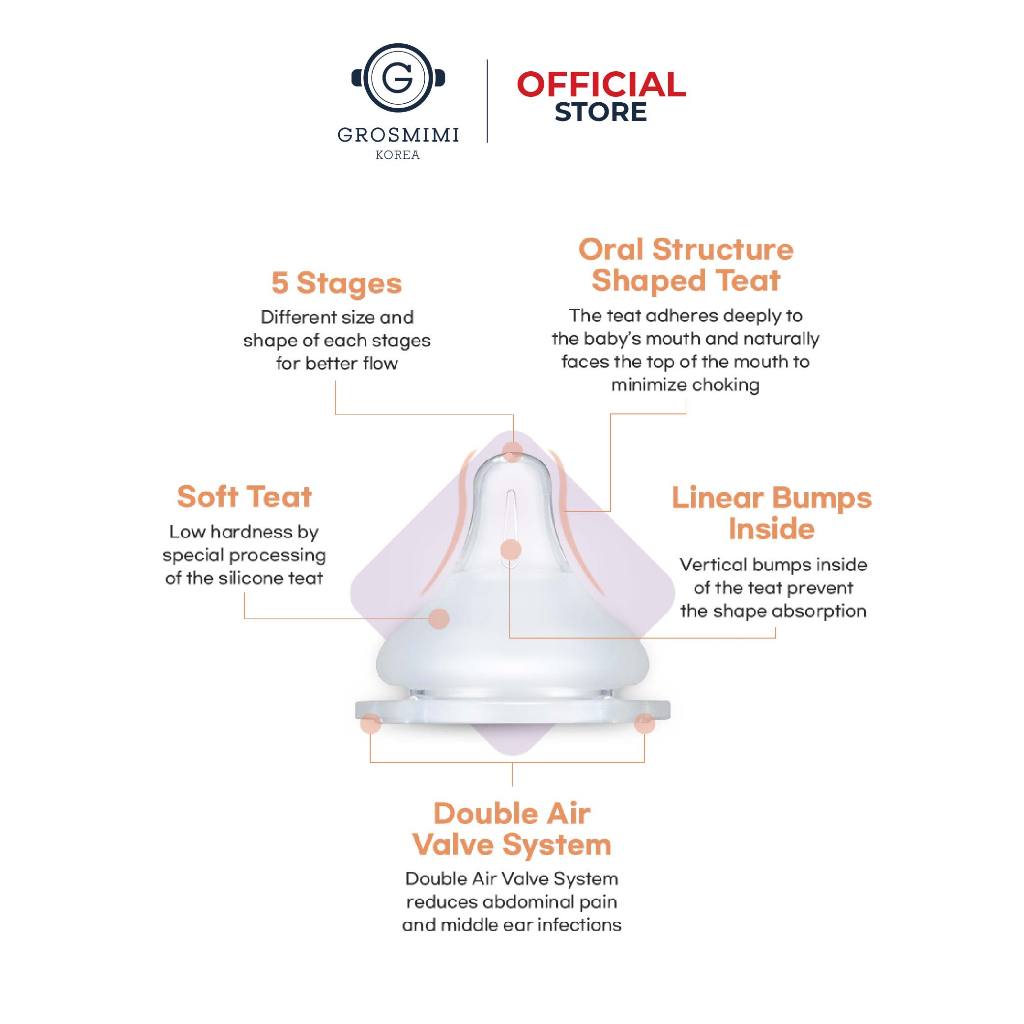 G
GROSMIMI
KOREA

OFFICIAL
STORE

5 Stages
Different size and shape of each stages for better flow

Oral Structure Shaped Teat
The teat adheres deeply to the baby's mouth and naturally faces the top of the mouth to minimize choking

Soft Teat
Low hardness by special processing of the silicone teat

Linear Bumps Inside
Vertical bumps inside of the teat prevent the shape absorption

Double Air Valve System
Double Air Valve System reduces abdominal pain and middle ear infections