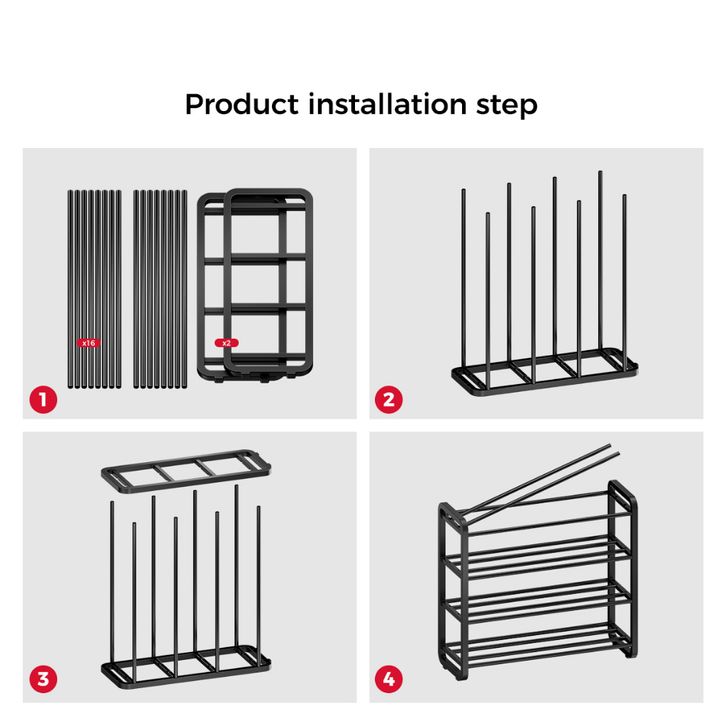 Product installation step

x16

x2

1

2

3

4