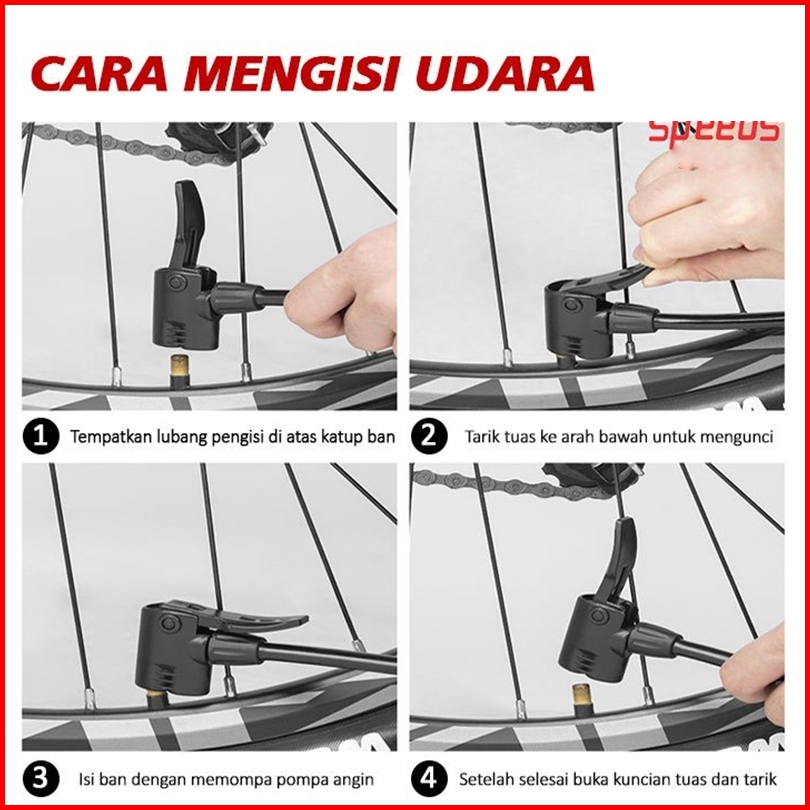 CARA MENGISI UDARA

SPEEDS

1 Tempatkan lubang pengisi di atas katup ban

2 Tarik tuas ke arah bawah untuk mengunci

3 Isi ban dengan memompa pompa angin

4 Setelah selesai buka kuncian tuas dan tarik