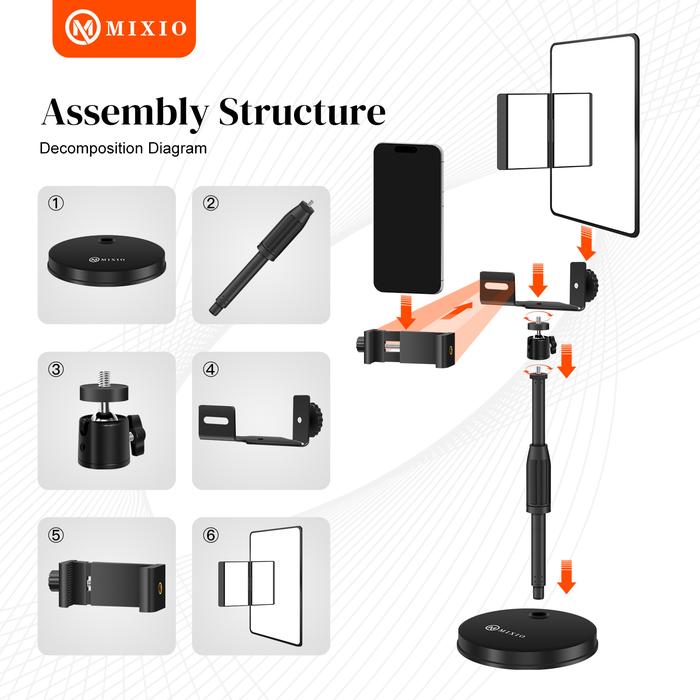 MIXIO

Assembly Structure

Decomposition Diagram

①

MIXIO

②

③

④

⑤

⑥

MIXIO