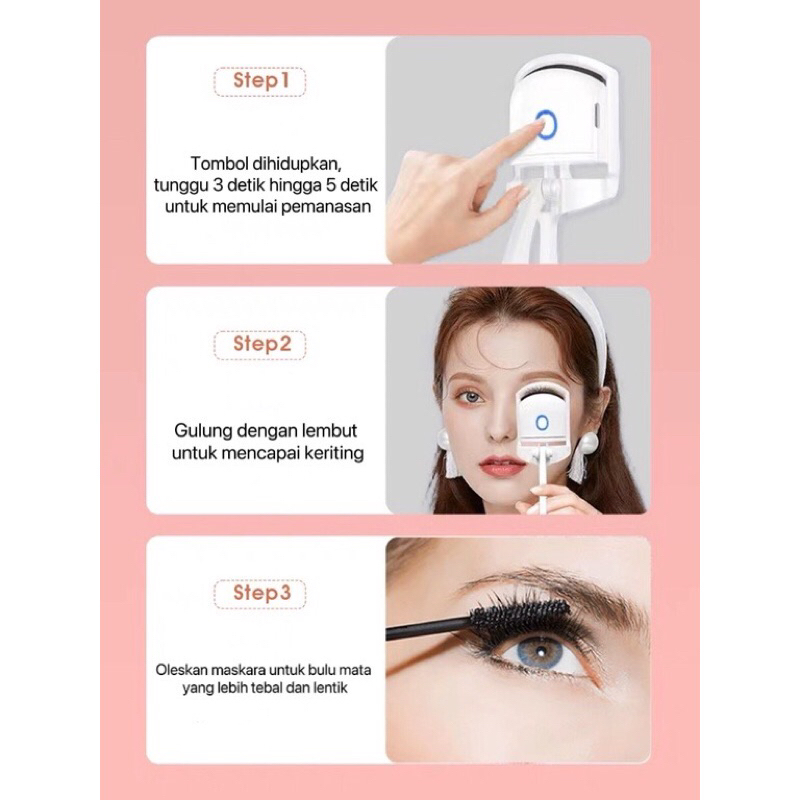 Step1

Tombol dihidupkan, tunggu 3 detik hingga 5 detik untuk memulai pemanasan

Step2

Gulung dengan lembut untuk mencapai keriting

Step3

Oleskan maskara untuk bulu mata yang lebih tebal dan lentik