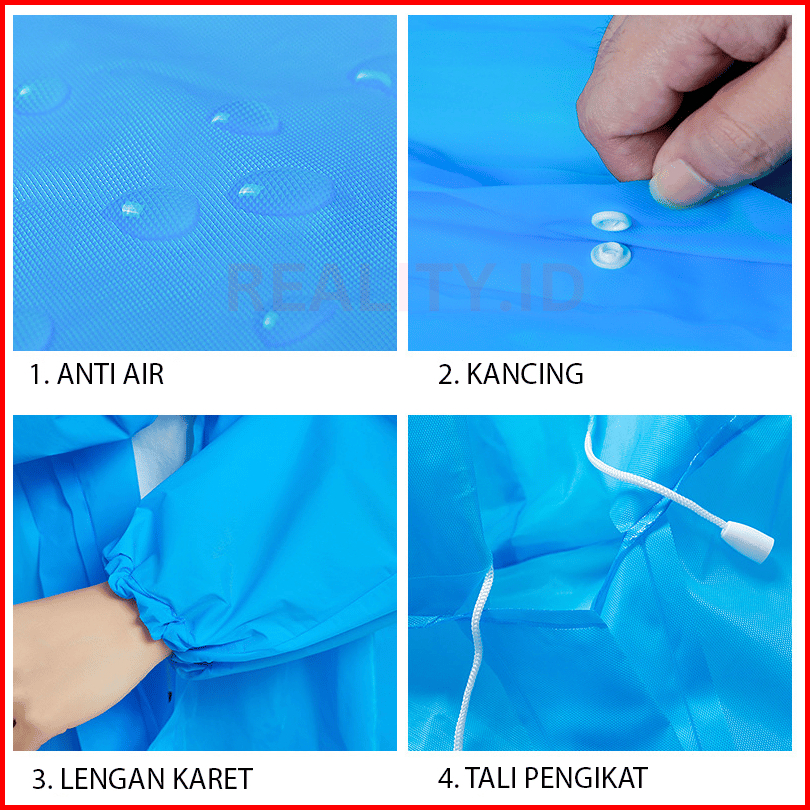 REALITY.ID

1. ANTI AIR

2. KANCING

3. LENGAN KARET

4. TALI PENGIKAT