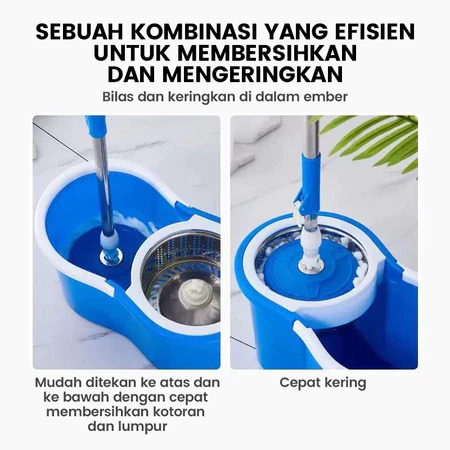 SEBUAH KOMBINASI YANG EFISIEN UNTUK MEMBERSIHKAN DAN MENGERINGKAN

Bilas dan keringkan di dalam ember

Mudah ditekan ke atas dan ke bawah dengan cepat membersihkan kotoran dan lumpur

Cepat kering