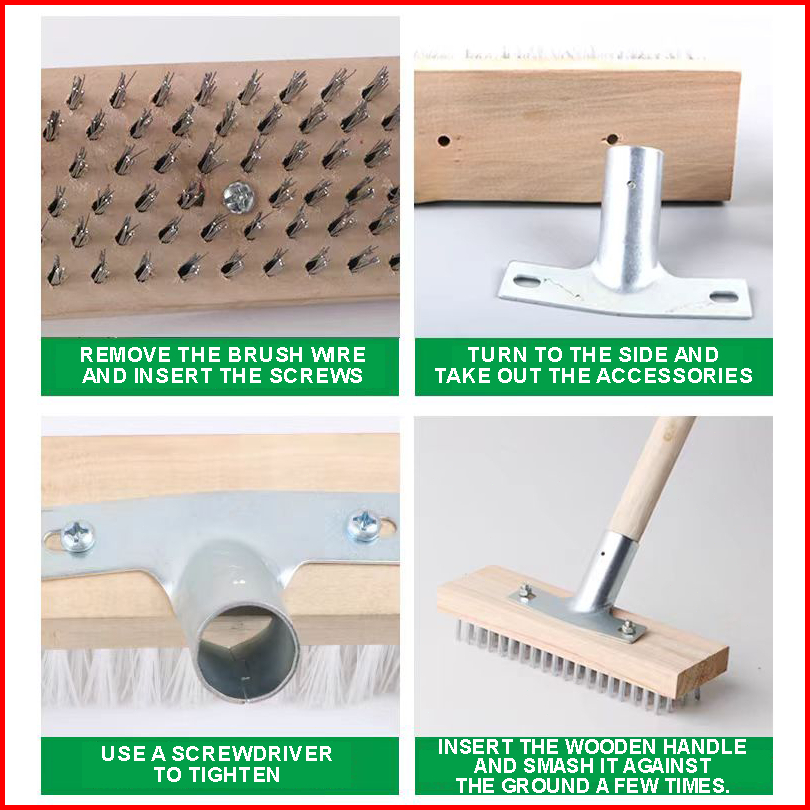 REMOVE THE BRUSH WIRE AND INSERT THE SCREWS

TURN TO THE SIDE AND TAKE OUT THE ACCESSORIES

USE A SCREWDRIVER TO TIGHTEN

INSERT THE WOODEN HANDLE AND SMASH IT AGAINST THE GROUND A FEW TIMES.