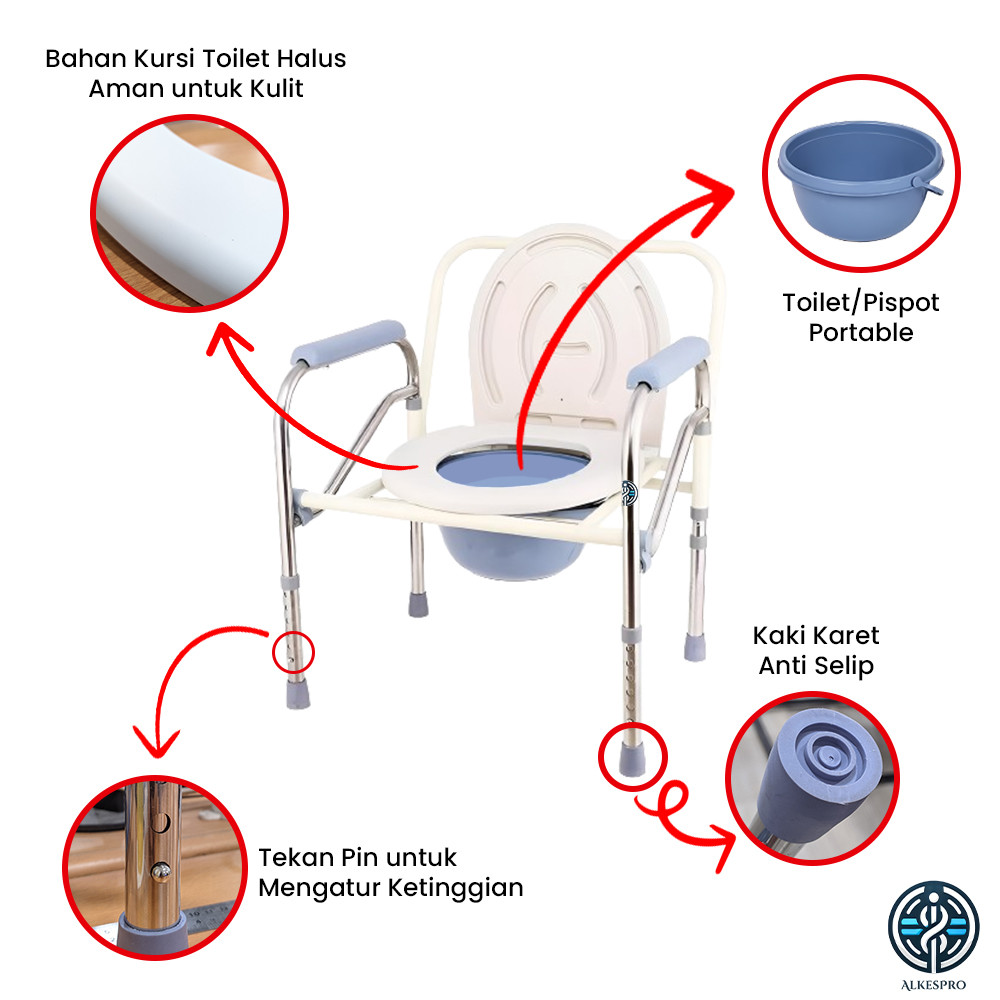 Bahan Kursi Toilet Halus
Aman untuk Kulit

Toilet/Pispot
Portable

Kaki Karet
Anti Selip

Tekan Pin untuk
Mengatur Ketinggian

ALKESPRO