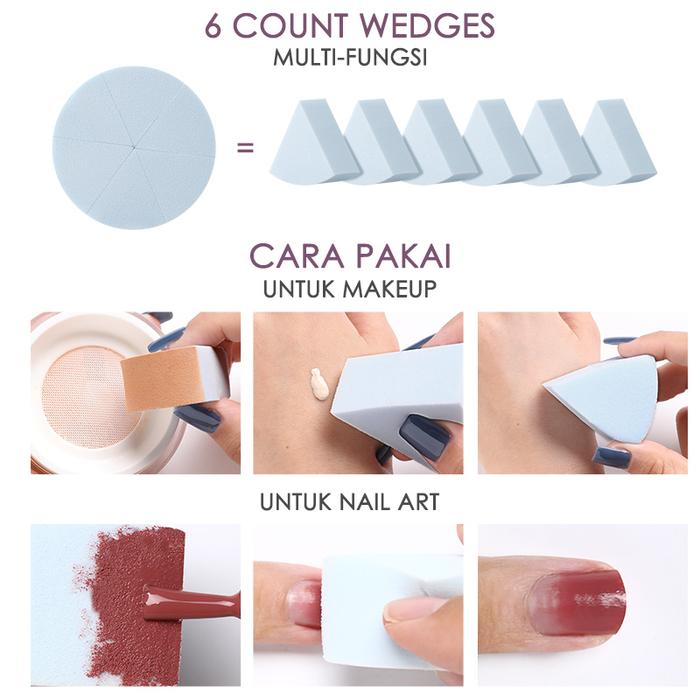 6 COUNT WEDGES
MULTI-FUNGSI

=

CARA PAKAI
UNTUK MAKEUP

UNTUK NAIL ART