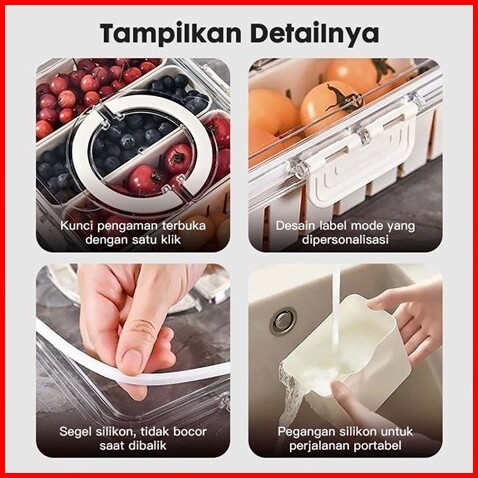 Tampilkan Detailnya

Kunci pengaman terbuka dengan satu klik

Desain label mode yang dipersonalisasi

Segel silikon, tidak bocor saat dibalik

Pegangan silikon untuk perjalanan portabel