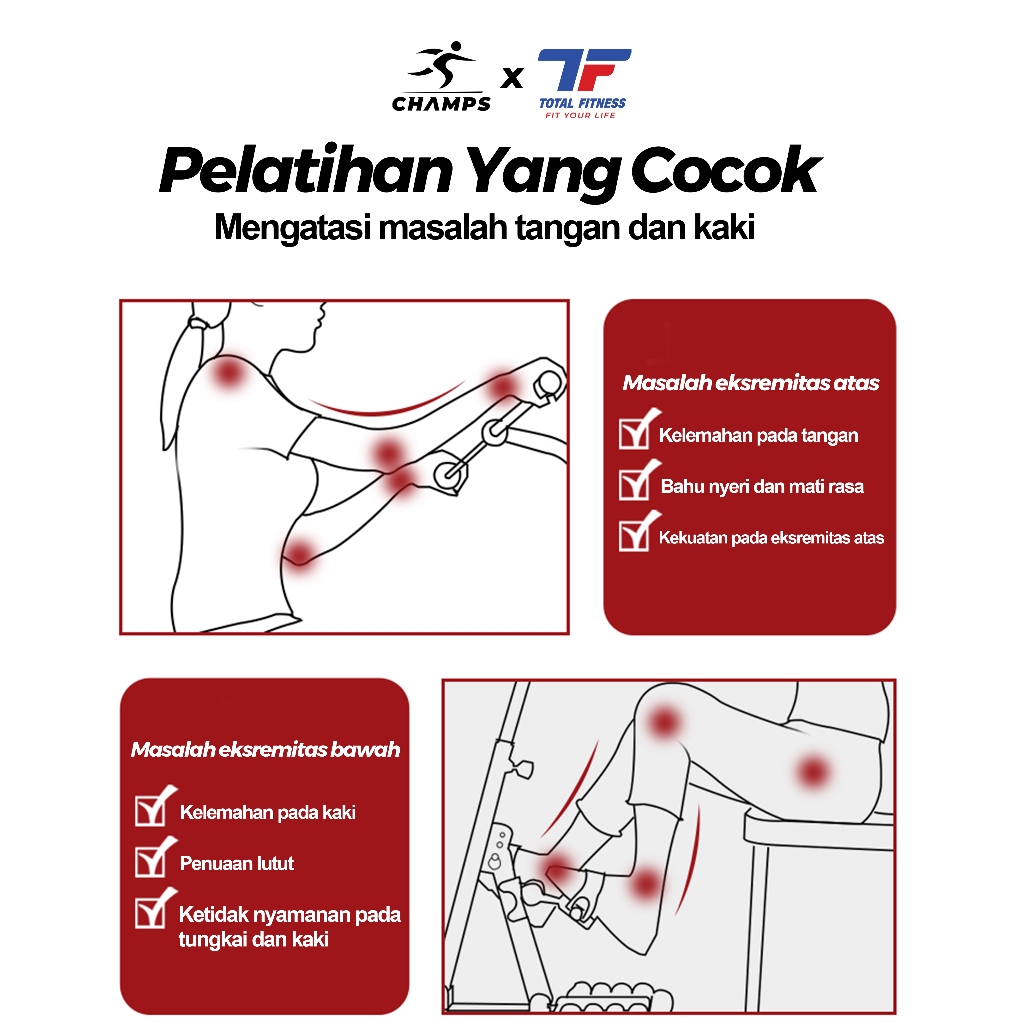 CHAMPS x TF TOTAL FITNESS FIT YOUR LIFE

Pelatihan Yang Cocok
Mengatasi masalah tangan dan kaki

Masalah eksremitas atas
Kelemahan pada tangan
Bahu nyeri dan mati rasa
Kekuatan pada eksremitas atas

Masalah eksremitas bawah
Kelemahan pada kaki
Penuaan lutut
Ketidak nyamanan pada tungkai dan kaki