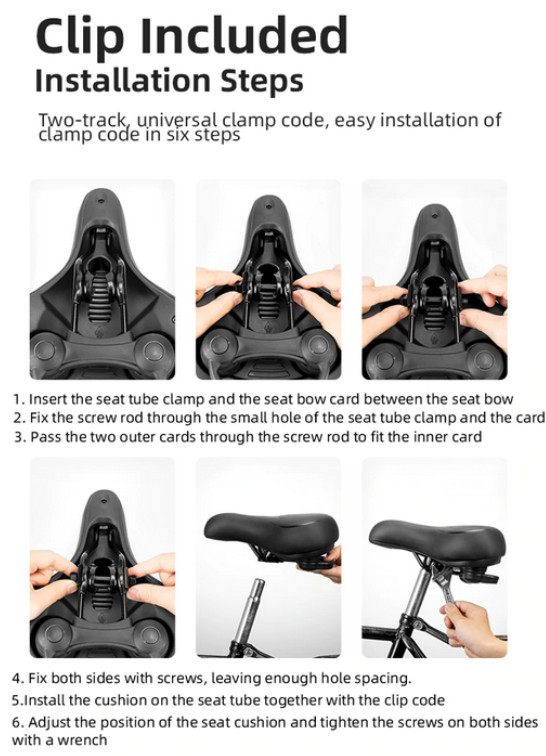 Clip Included
Installation Steps

Two-track, universal clamp code, easy installation of clamp code in six steps

1. Insert the seat tube clamp and the seat bow card between the seat bow
2. Fix the screw rod through the small hole of the seat tube clamp and the card
3. Pass the two outer cards through the screw rod to fit the inner card

4. Fix both sides with screws, leaving enough hole spacing.
5.Install the cushion on the seat tube together with the clip code
6. Adjust the position of the seat cushion and tighten the screws on both sides with a wrench