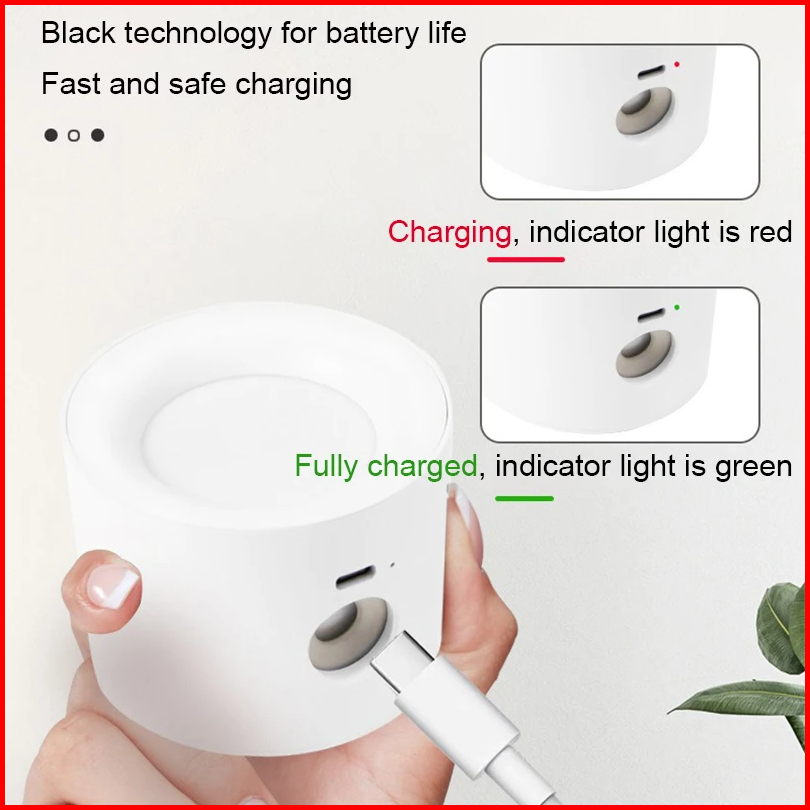 Black technology for battery life

Fast and safe charging

Charging, indicator light is red

Fully charged, indicator light is green