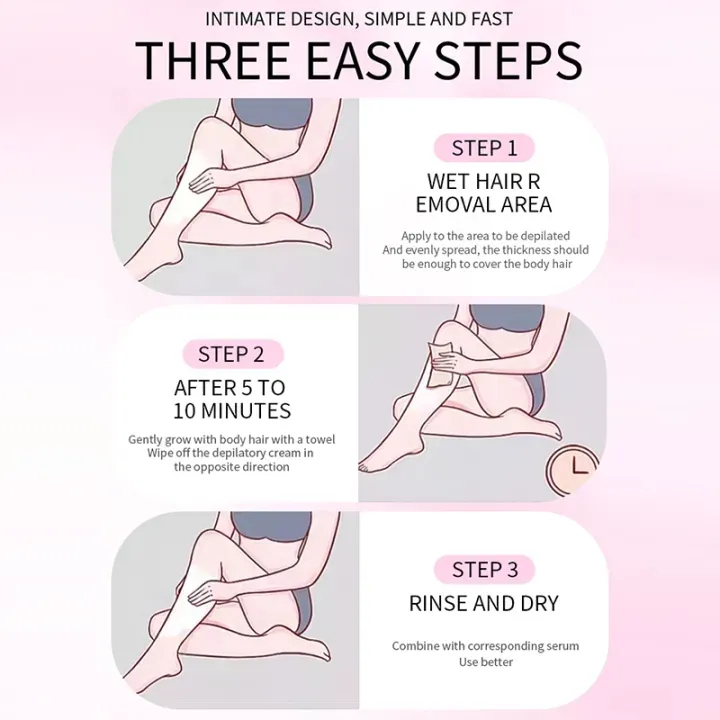 INTIMATE DESIGN, SIMPLE AND FAST

THREE EASY STEPS

STEP 1

WET HAIR R EMOVAL AREA

Apply to the area to be depilated
And evenly spread, the thickness should be enough to cover the body hair

STEP 2

AFTER 5 TO 10 MINUTES

Gently grow with body hair with a towel
Wipe off the depilatory cream in the opposite direction

STEP 3

RINSE AND DRY

Combine with corresponding serum
Use better