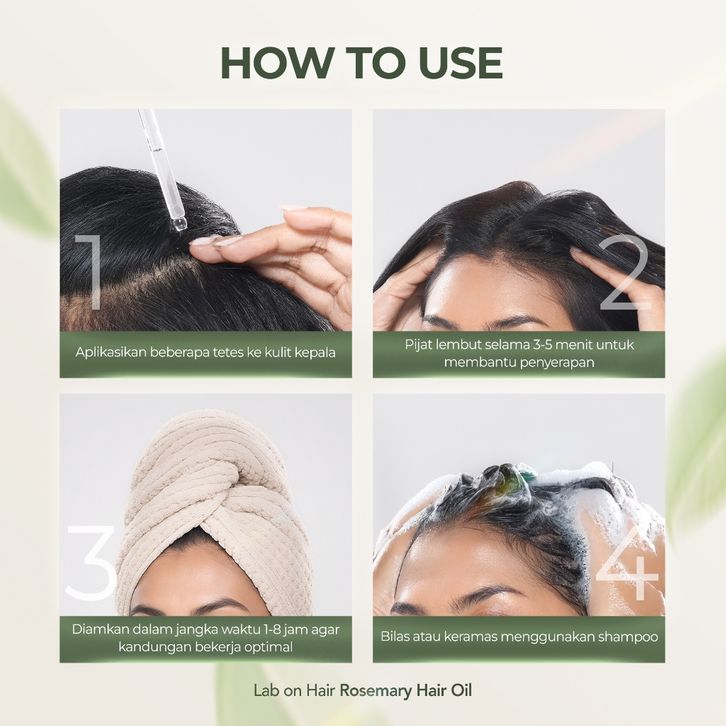 HOW TO USE

1

Aplikasikan beberapa tetes ke kulit kepala

2

Pijat lembut selama 3-5 menit untuk membantu penyerapan

3

Diamkan dalam jangka waktu 1-8 jam agar kandungan bekerja optimal

4

Bilas atau keramas menggunakan shampoo

Lab on Hair Rosemary Hair Oil