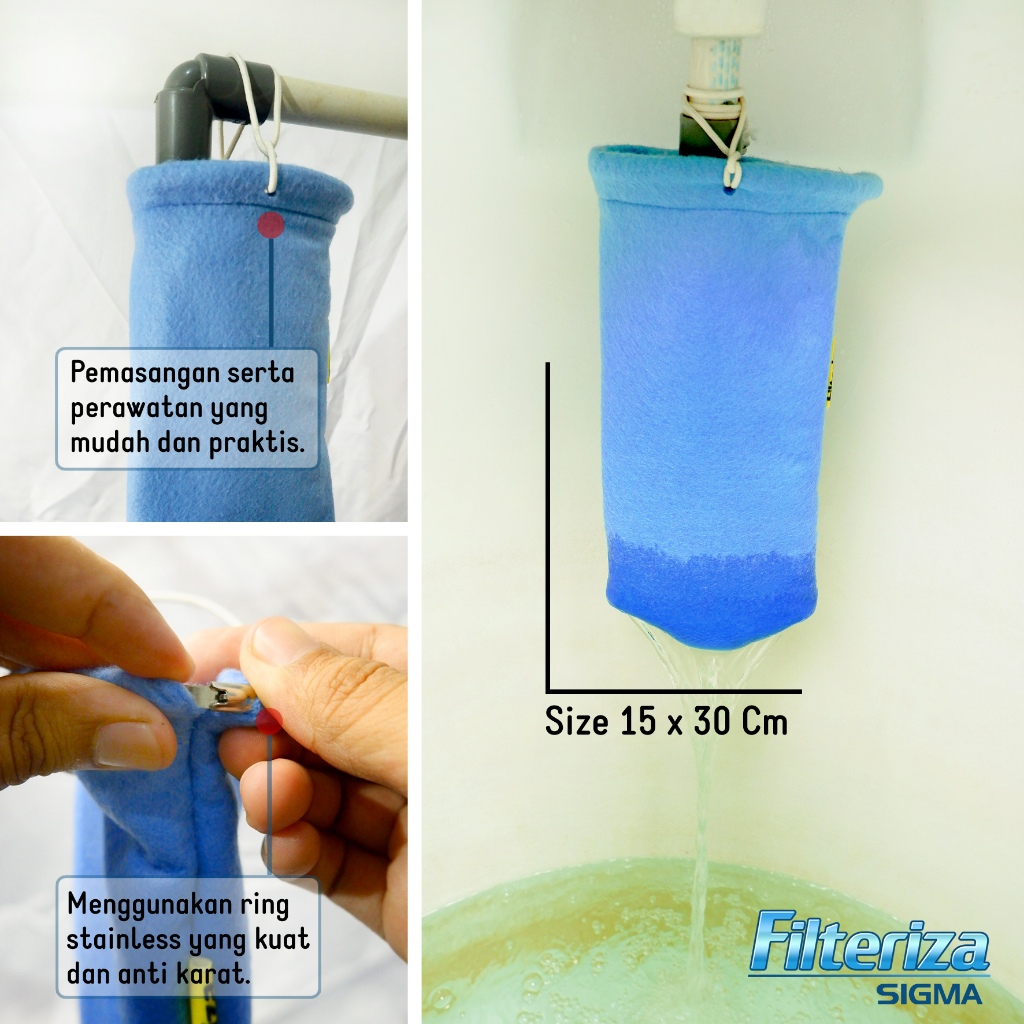 Pemasangan serta perawatan yang mudah dan praktis.

Menggunakan ring stainless yang kuat dan anti karat.

Size 15 x 30 Cm

Filteriza
SIGMA