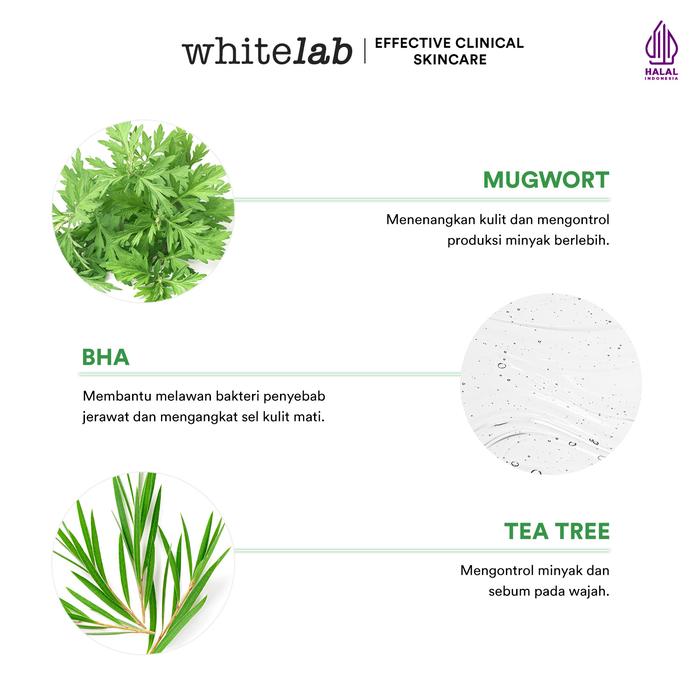 whitelab | EFFECTIVE CLINICAL SKINCARE

HALAL
INDONESIA

MUGWORT

Menenangkan kulit dan mengontrol produksi minyak berlebih.

BHA

Membantu melawan bakteri penyebab jerawat dan mengangkat sel kulit mati.

TEA TREE

Mengontrol minyak dan sebum pada wajah.