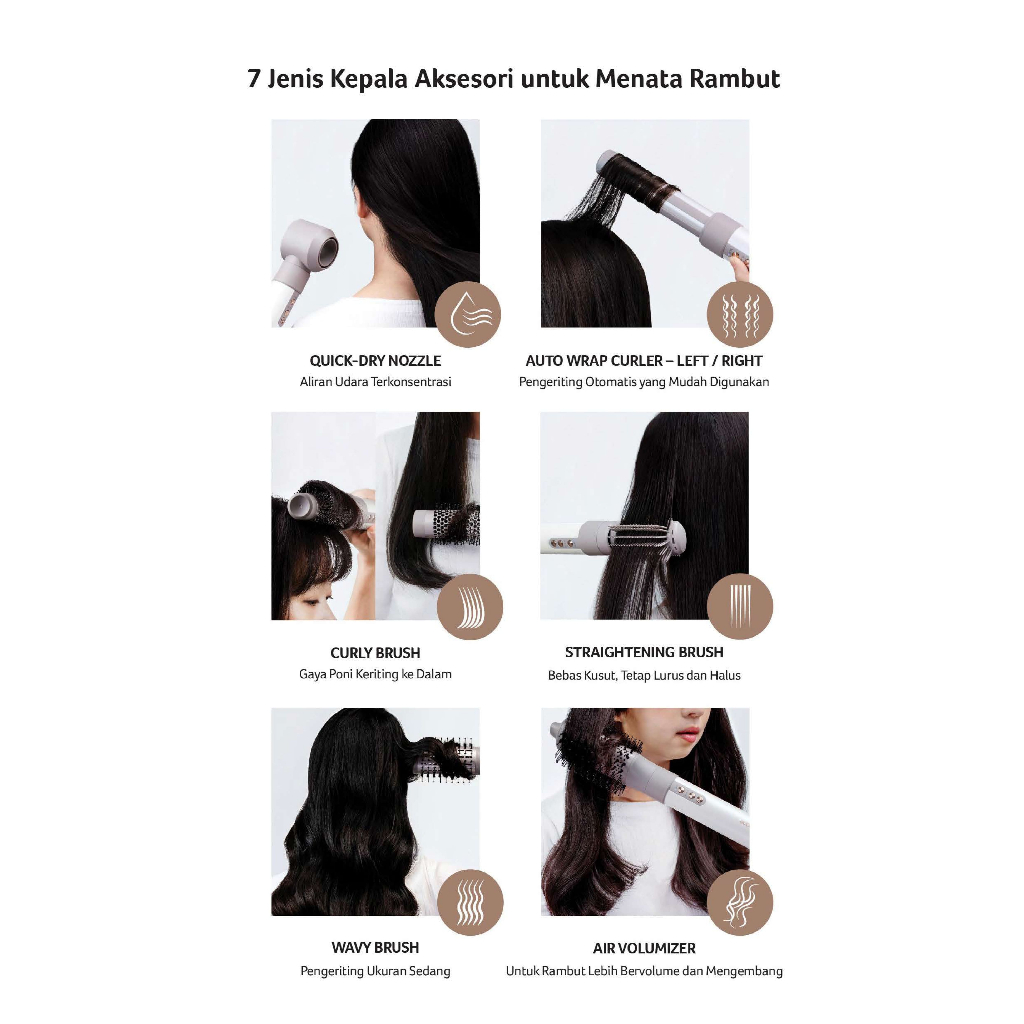 7 Jenis Kepala Aksesori untuk Menata Rambut

QUICK-DRY NOZZLE
Aliran Udara Terkonsentrasi

AUTO WRAP CURLER – LEFT / RIGHT
Pengeriting Otomatis yang Mudah Digunakan

CURLY BRUSH
Gaya Poni Keriting ke Dalam

STRAIGHTENING BRUSH
Bebas Kusut, Tetap Lurus dan Halus

WAVY BRUSH
Pengeriting Ukuran Sedang

AIR VOLUMIZER
Untuk Rambut Lebih Bervolume dan Mengembang