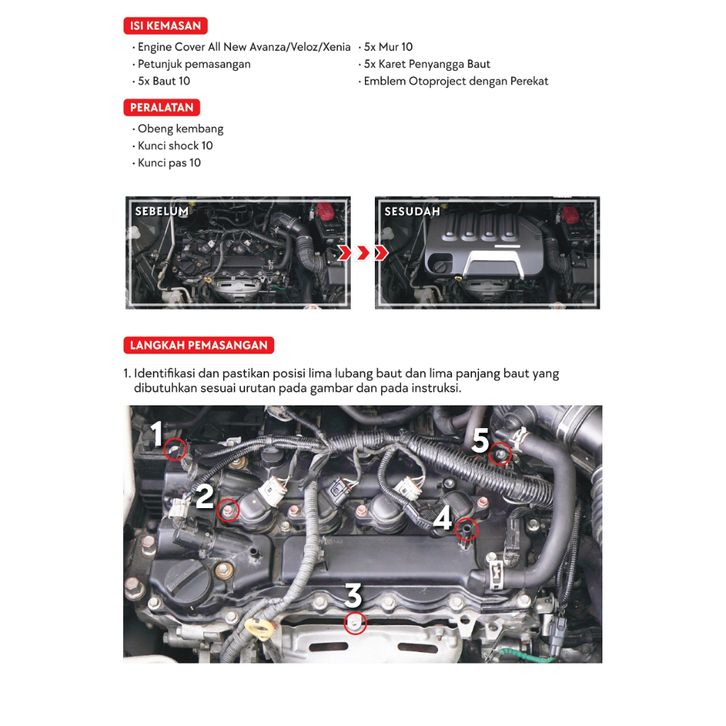 ISI KEMASAN

· Engine Cover All New Avanza/Veloz/Xenia
· Petunjuk pemasangan
· 5x Baut 10

· 5x Mur 10
· 5x Karet Penyangga Baut
· Emblem Otoproject dengan Perekat

PERALATAN

· Obeng kembang
· Kunci shock 10
· Kunci pas 10

SEBELUM

SESUDAH

LANGKAH PEMASANGAN

1. Identifikasi dan pastikan posisi lima lubang baut dan lima panjang baut yang dibutuhkan sesuai urutan pada gambar dan pada instruksi.

1
2
3
4
5