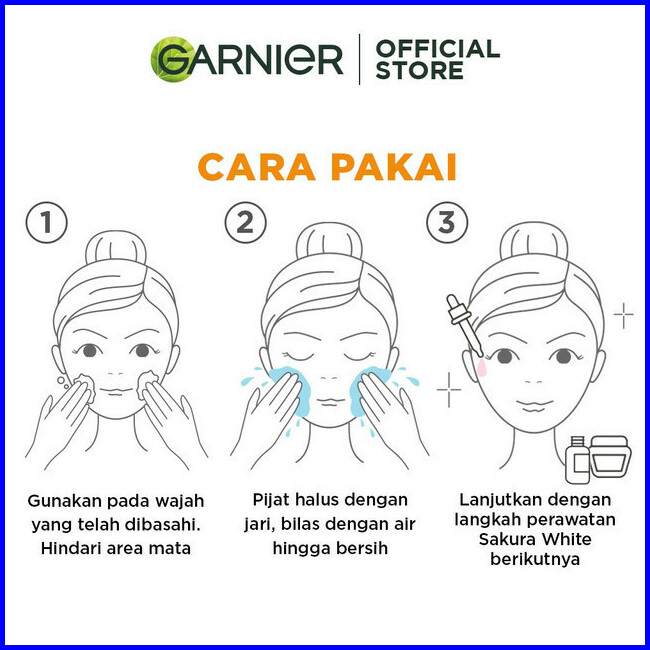 GARNIER | OFFICIAL STORE

CARA PAKAI

1

Gunakan pada wajah yang telah dibasahi. Hindari area mata

2

Pijat halus dengan jari, bilas dengan air hingga bersih

3

Lanjutkan dengan langkah perawatan Sakura White berikutnya