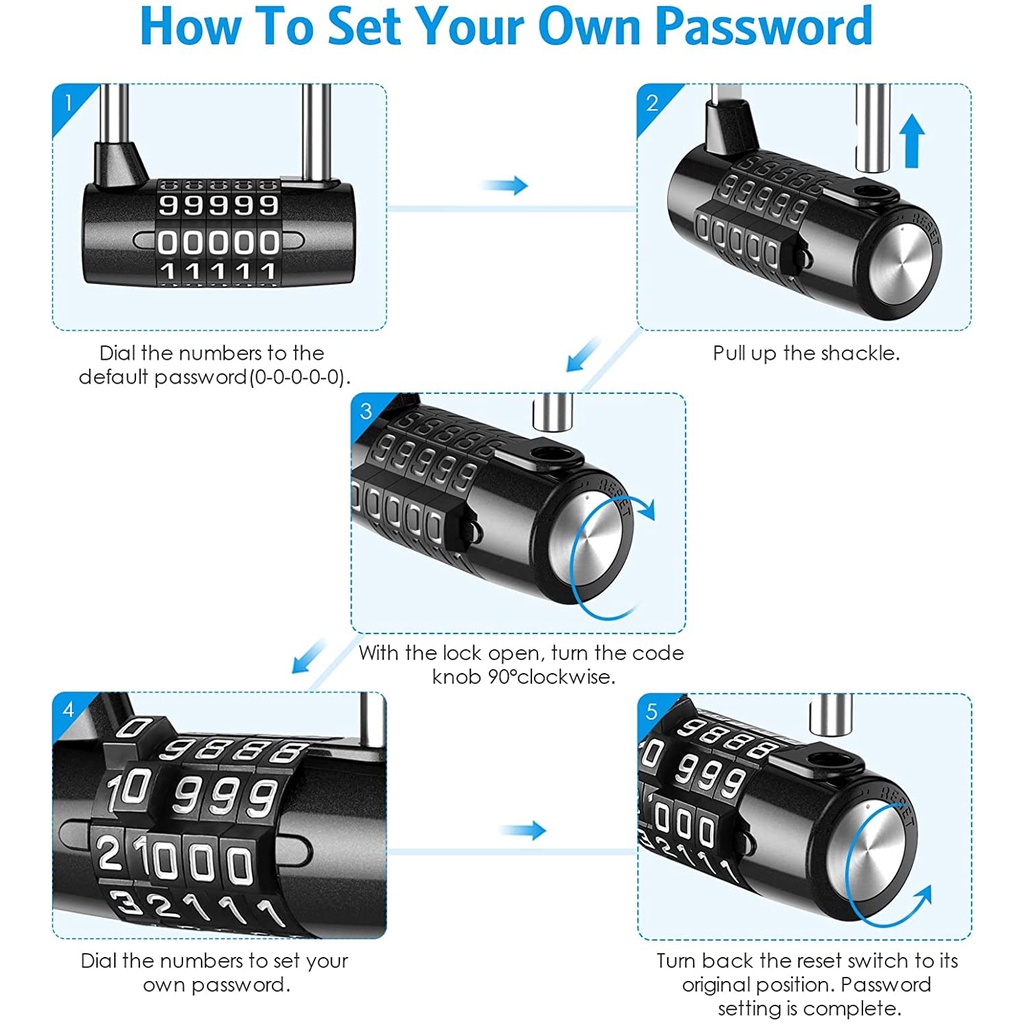 How To Set Your Own Password

1

99999
00000
11111

Dial the numbers to the default password(0-0-0-0-0).

2

RESET

Pull up the shackle.

3

RESET

With the lock open, turn the code knob 90°clockwise.

4

0 9888
10 999
21000
32111

Dial the numbers to set your own password.

5

RESET

Turn back the reset switch to its original position. Password setting is complete.