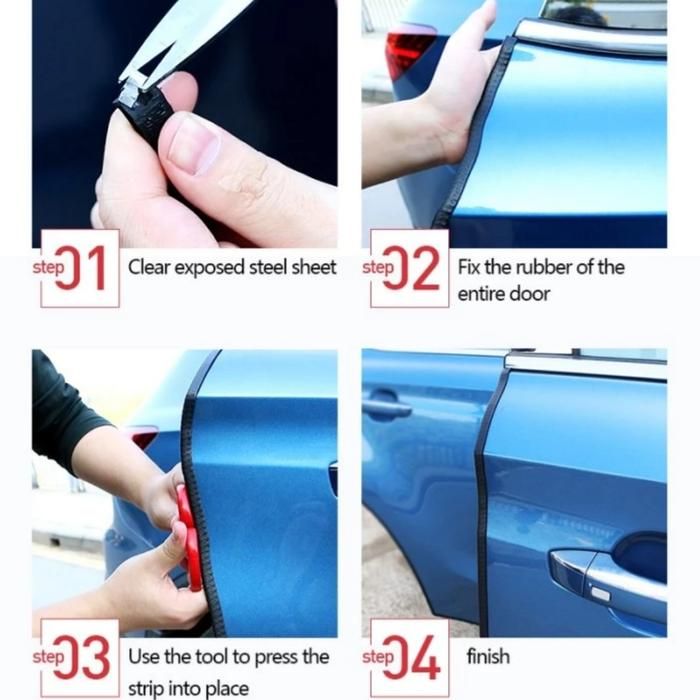 step 01 Clear exposed steel sheet

step 02 Fix the rubber of the entire door

step 03 Use the tool to press the strip into place

step 04 finish