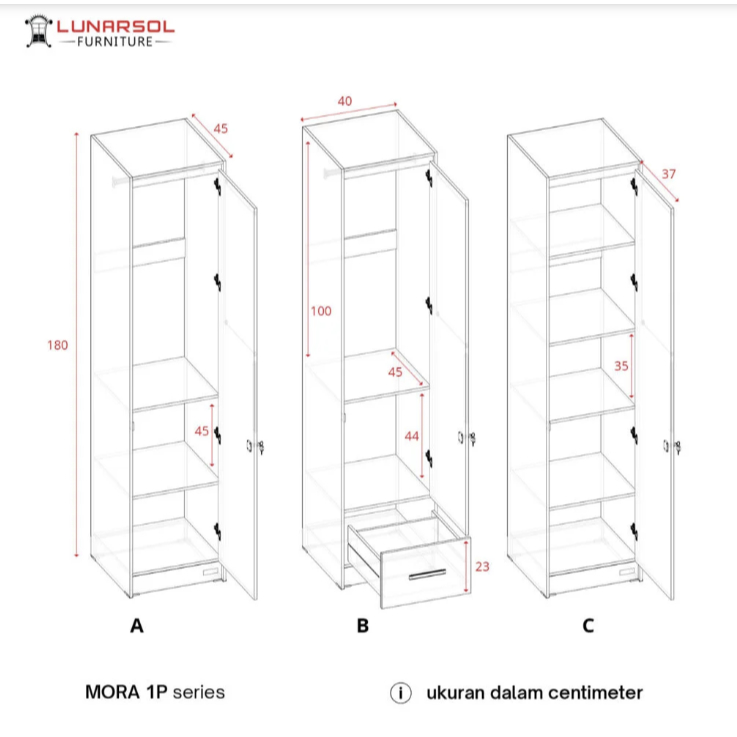 LUNARSOL
FURNITURE

45
180
45
A

40
100
45
44
23
B

37
35
C

MORA 1P series

i ukuran dalam centimeter