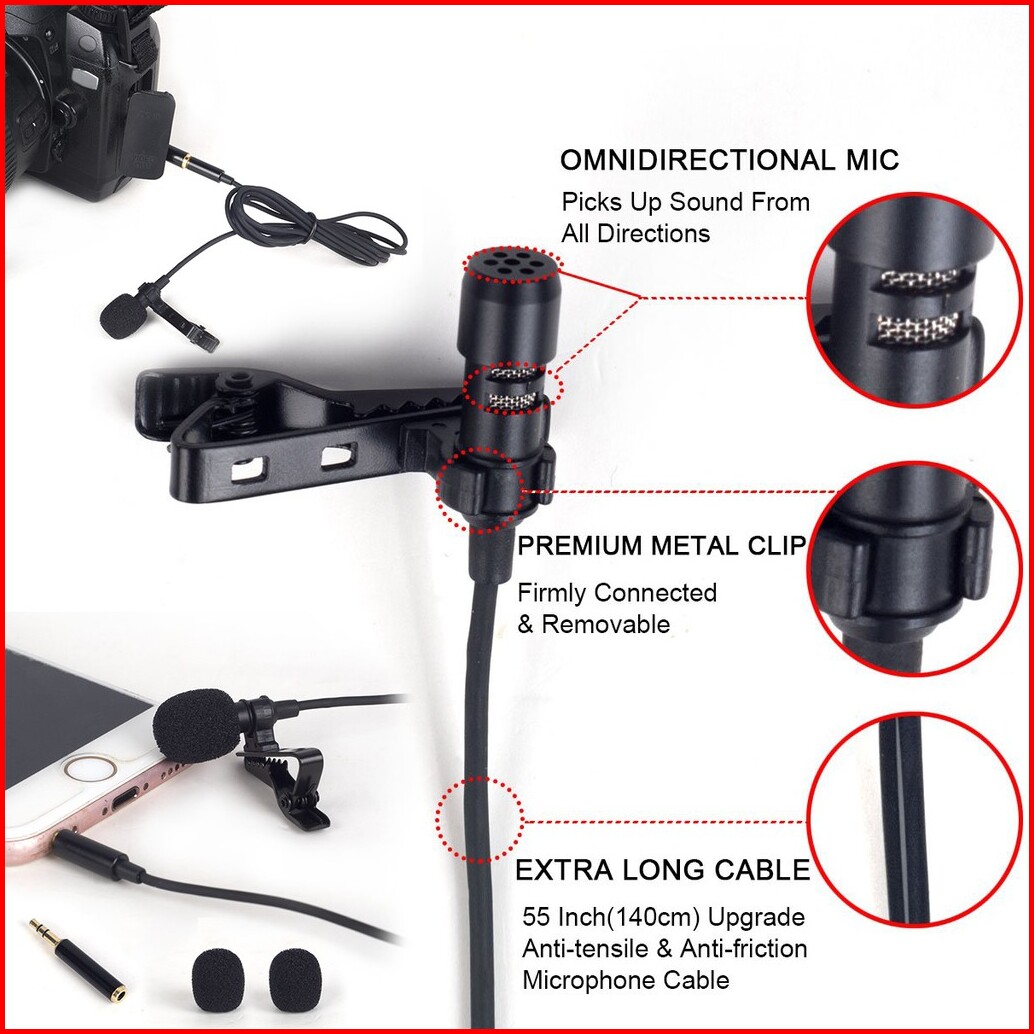 OMNIDIRECTIONAL MIC

Picks Up Sound From All Directions

PREMIUM METAL CLIP

Firmly Connected & Removable

EXTRA LONG CABLE

55 Inch(140cm) Upgrade Anti-tensile & Anti-friction Microphone Cable