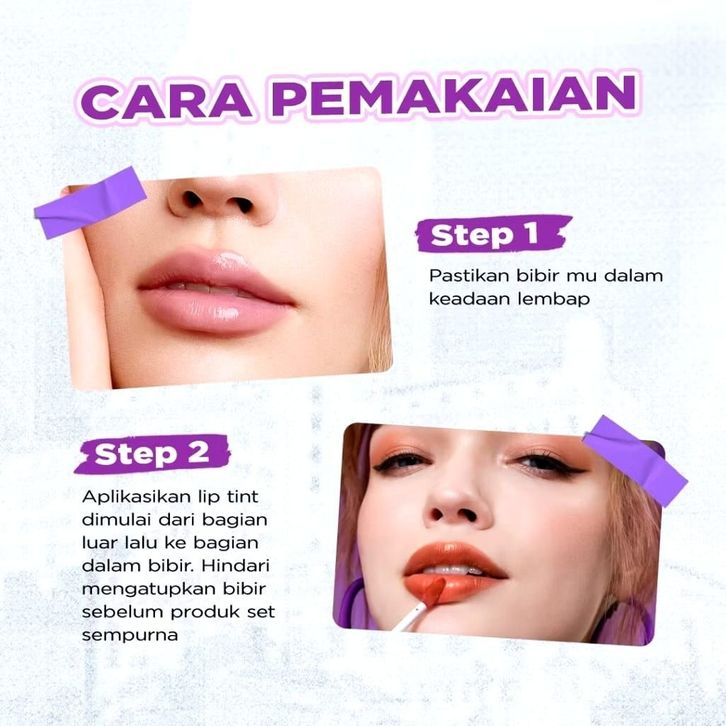 CARA PEMAKAIAN

Step 1

Pastikan bibir mu dalam keadaan lembap

Step 2

Aplikasikan lip tint dimulai dari bagian luar lalu ke bagian dalam bibir. Hindari mengatupkan bibir sebelum produk set sempurna