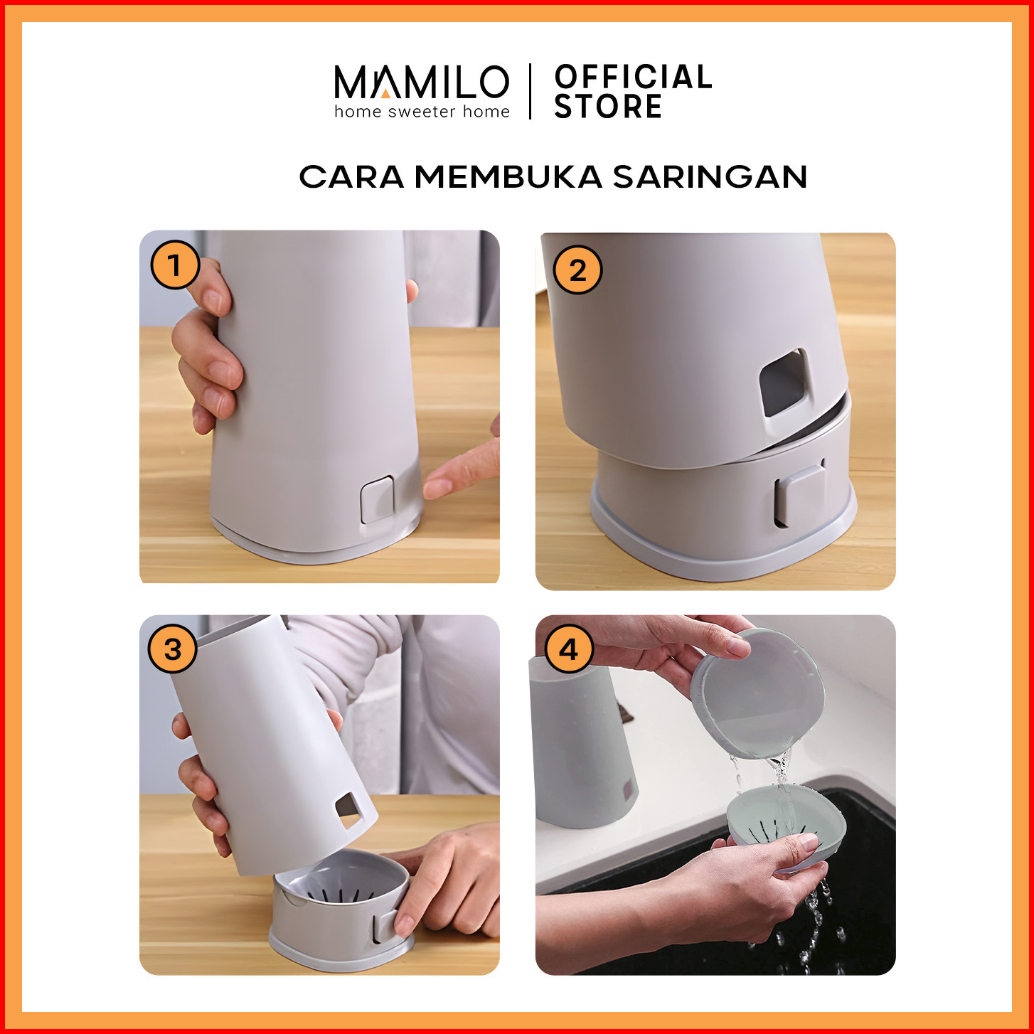 MAMILO
home sweeter home

OFFICIAL STORE

CARA MEMBUKA SARINGAN

1

2

3

4