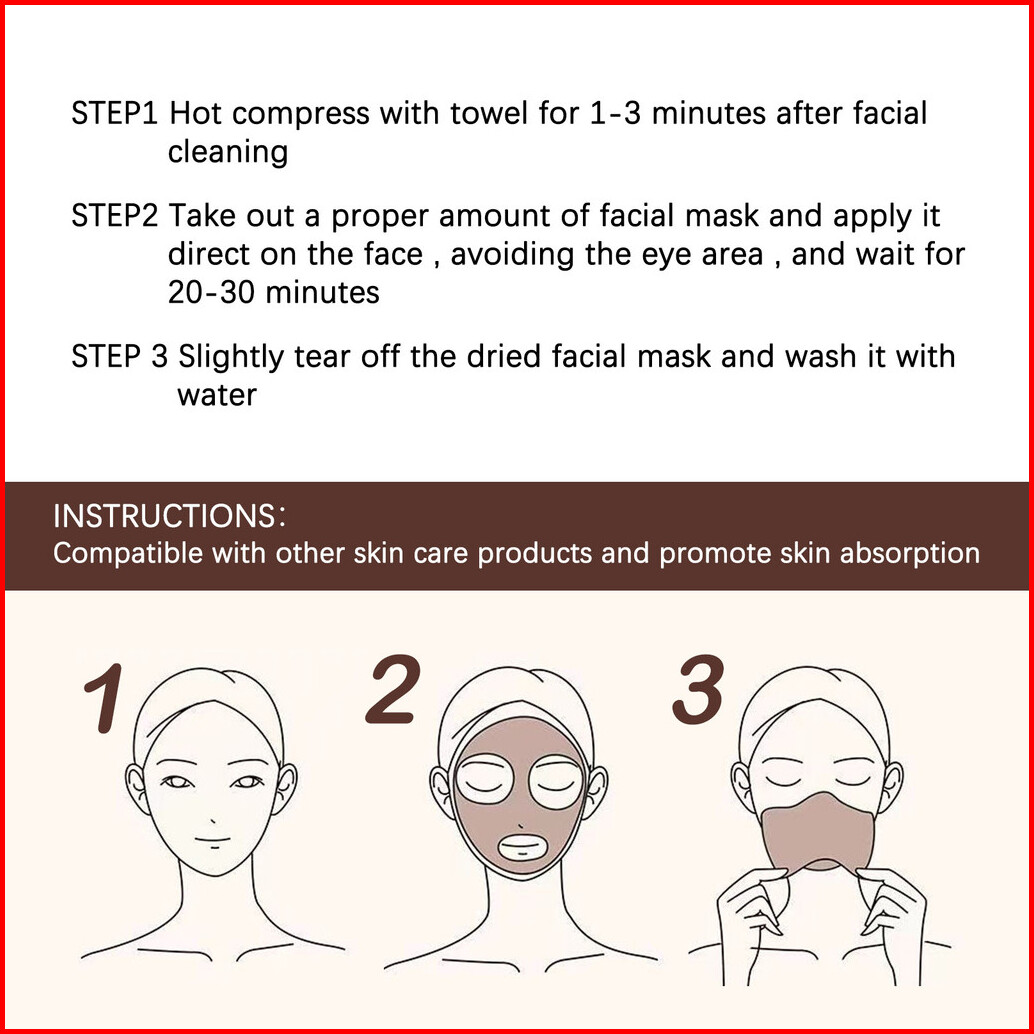 STEP1 Hot compress with towel for 1-3 minutes after facial cleaning

STEP2 Take out a proper amount of facial mask and apply it direct on the face , avoiding the eye area , and wait for 20-30 minutes

STEP 3 Slightly tear off the dried facial mask and wash it with water

INSTRUCTIONS:
Compatible with other skin care products and promote skin absorption

1

2

3