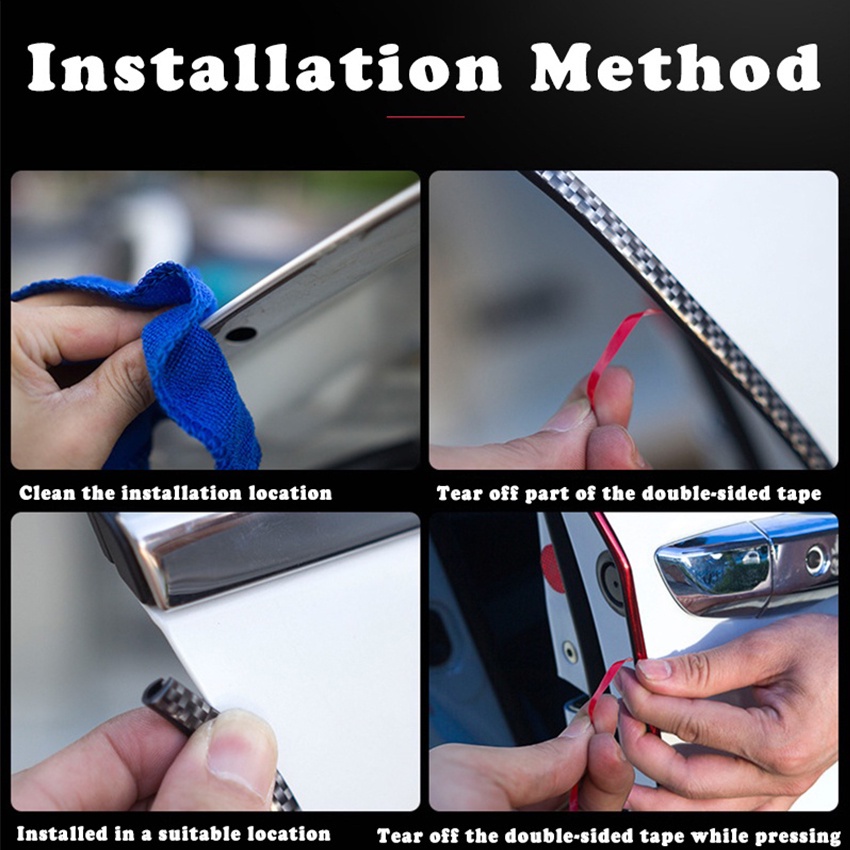 Installation Method

Clean the installation location

Tear off part of the double-sided tape

Installed in a suitable location

Tear off the double-sided tape while pressing