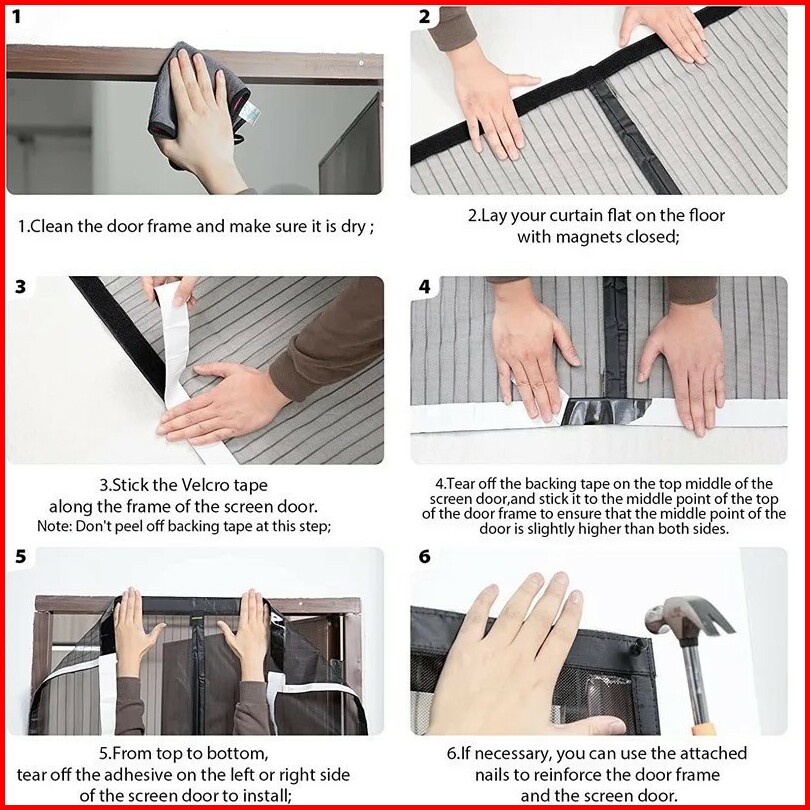 1

1.Clean the door frame and make sure it is dry ;

2

2.Lay your curtain flat on the floor with magnets closed;

3

3.Stick the Velcro tape along the frame of the screen door.
Note: Don't peel off backing tape at this step;

4

4.Tear off the backing tape on the top middle of the screen door,and stick it to the middle point of the top of the door frame to ensure that the middle point of the door is slightly higher than both sides.

5

5.From top to bottom, tear off the adhesive on the left or right side of the screen door to install;

6

6.If necessary, you can use the attached nails to reinforce the door frame and the screen door.