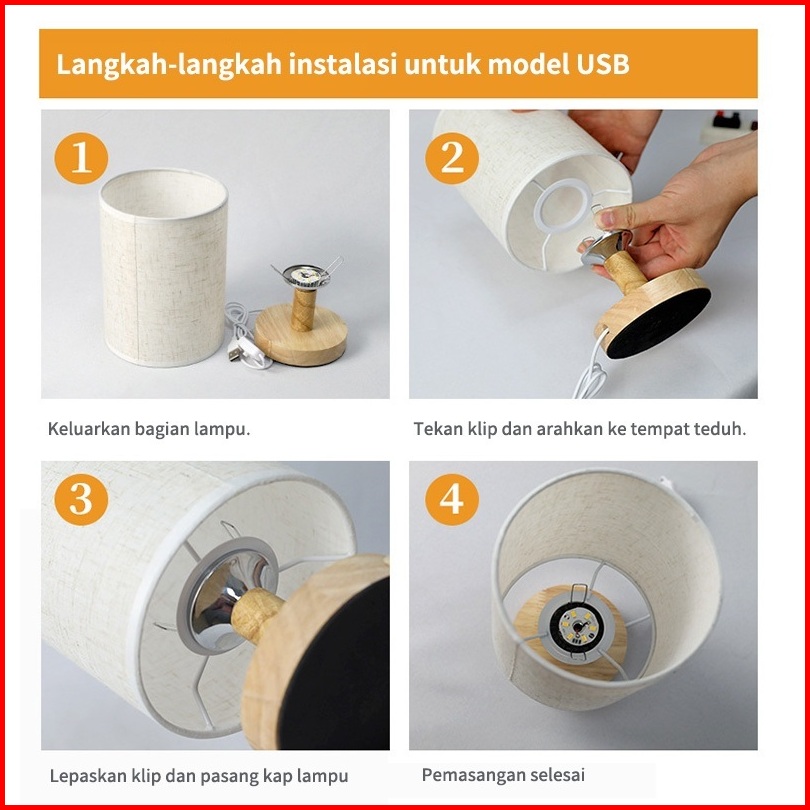 Langkah-langkah instalasi untuk model USB

1

Keluarkan bagian lampu.

2

Tekan klip dan arahkan ke tempat teduh.

3

Lepaskan klip dan pasang kap lampu

4

Pemasangan selesai