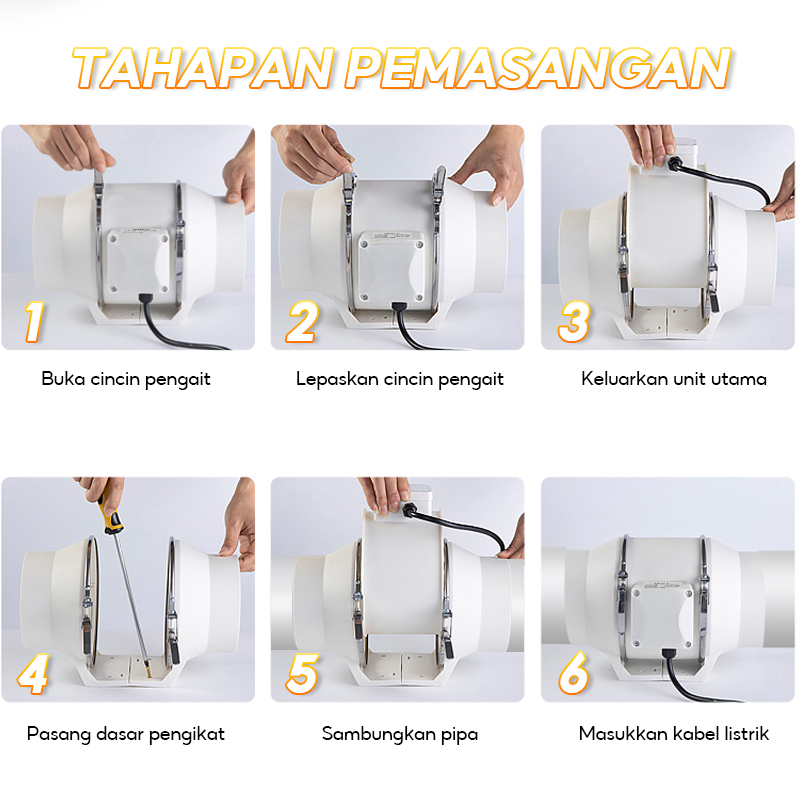 TAHAPAN PEMASANGAN

1
Buka cincin pengait

2
Lepaskan cincin pengait

3
Keluarkan unit utama

4
Pasang dasar pengikat

5
Sambungkan pipa

6
Masukkan kabel listrik