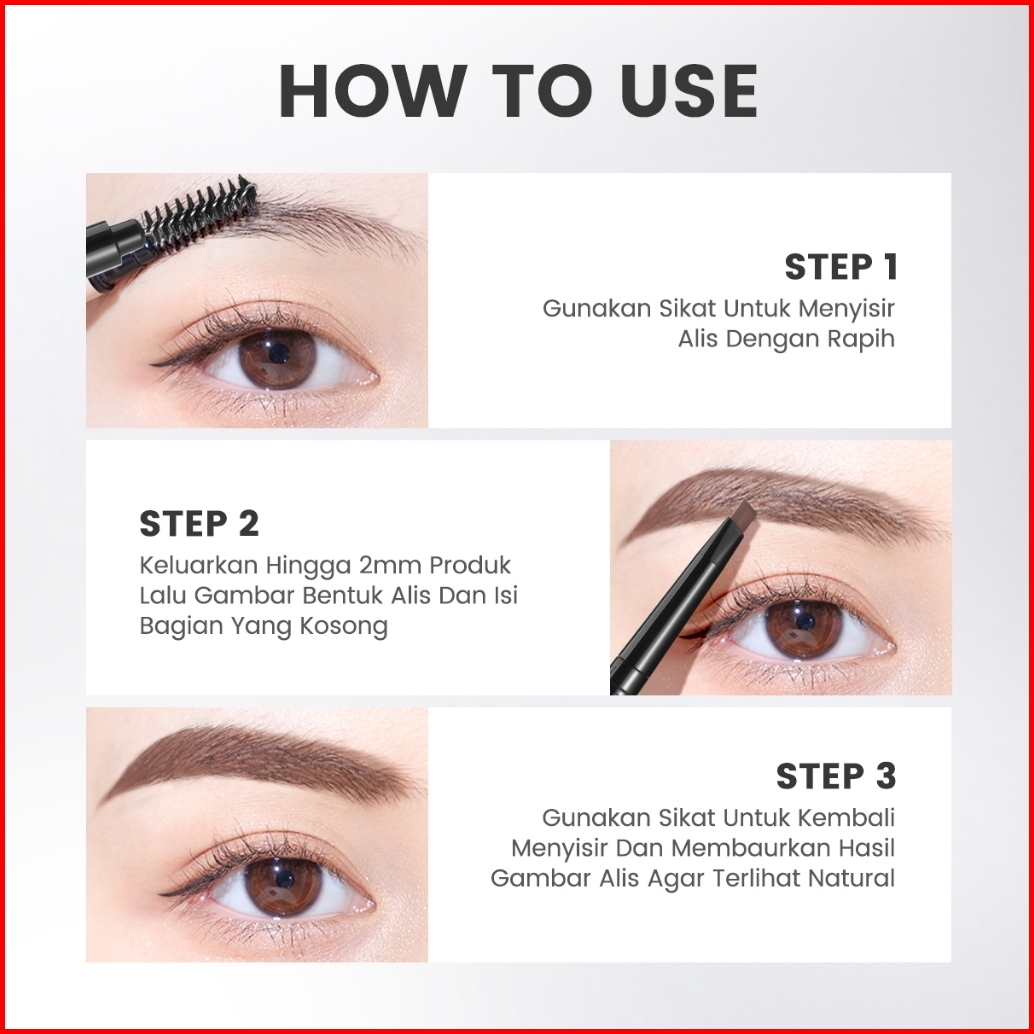 HOW TO USE

STEP 1
Gunakan Sikat Untuk Menyisir Alis Dengan Rapih

STEP 2
Keluarkan Hingga 2mm Produk Lalu Gambar Bentuk Alis Dan Isi Bagian Yang Kosong

STEP 3
Gunakan Sikat Untuk Kembali Menyisir Dan Membaurkan Hasil Gambar Alis Agar Terlihat Natural