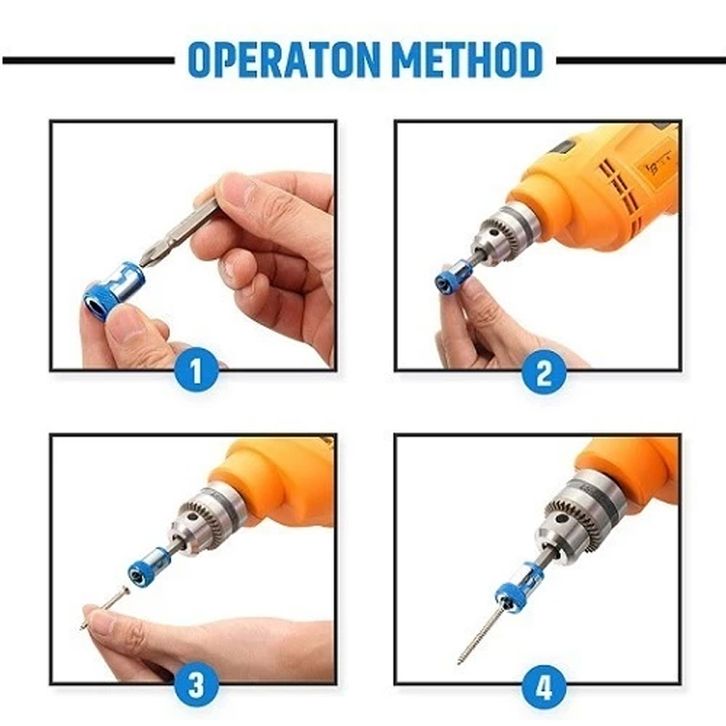 OPERATON METHOD

1

2

3

4