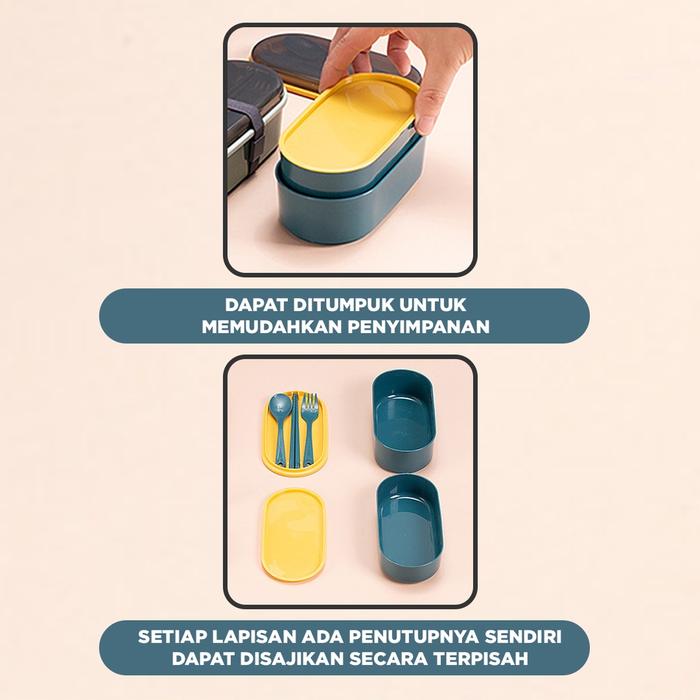 DAPAT DITUMPUK UNTUK MEMUDAHKAN PENYIMPANAN

SETIAP LAPISAN ADA PENUTUPNYA SENDIRI DAPAT DISAJIKAN SECARA TERPISAH