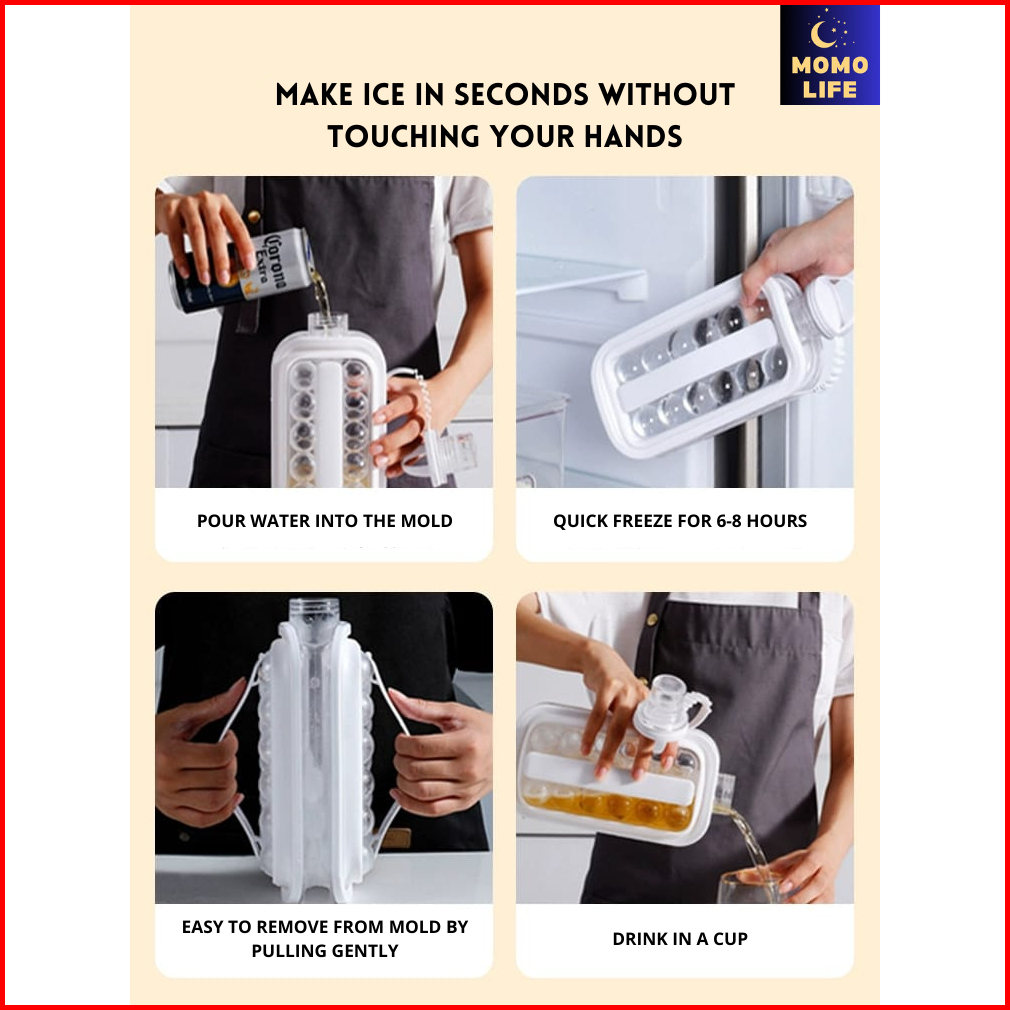 MOMO LIFE

MAKE ICE IN SECONDS WITHOUT TOUCHING YOUR HANDS

Corona Extra

POUR WATER INTO THE MOLD

QUICK FREEZE FOR 6-8 HOURS

EASY TO REMOVE FROM MOLD BY PULLING GENTLY

DRINK IN A CUP