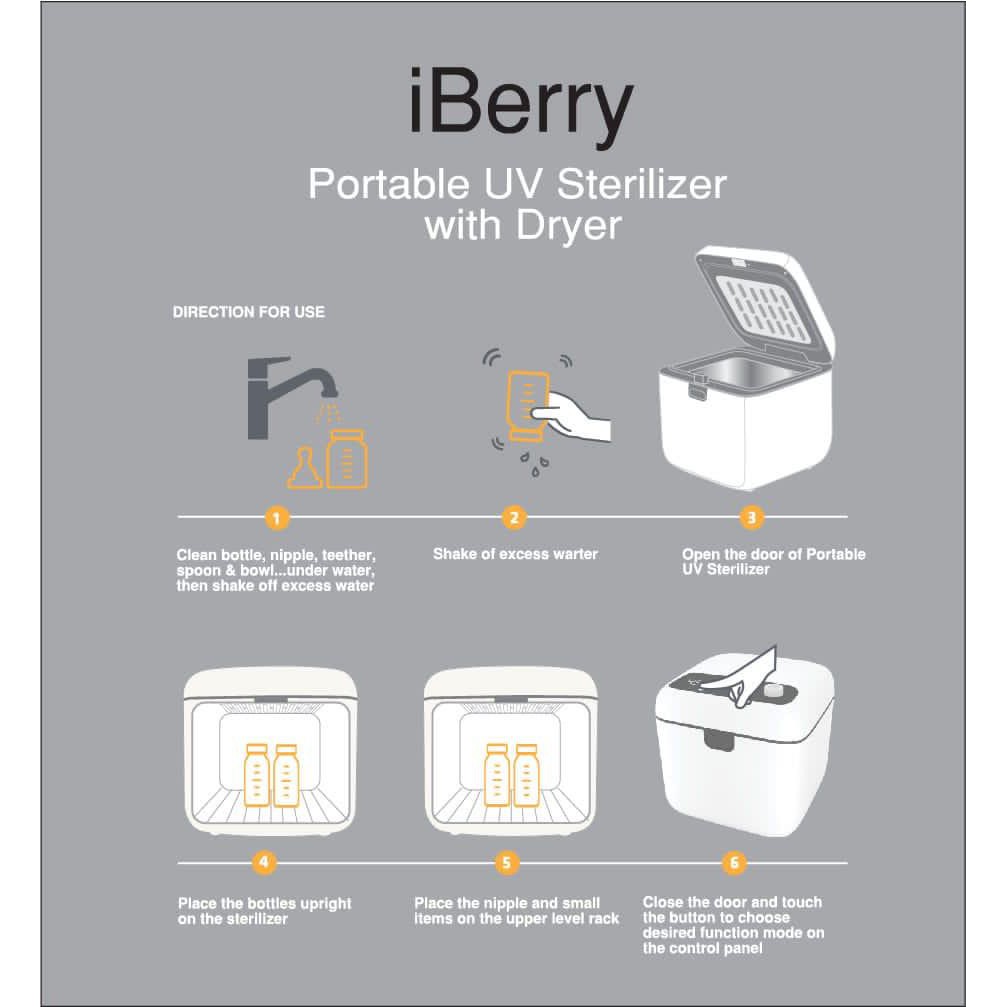 iBerry

Portable UV Sterilizer with Dryer

DIRECTION FOR USE

1

Clean bottle, nipple, teether, spoon & bowl...under water, then shake off excess water

2

Shake of excess warter

3

Open the door of Portable UV Sterilizer

4

Place the bottles upright on the sterilizer

5

Place the nipple and small items on the upper level rack

6

Close the door and touch the button to choose desired function mode on the control panel